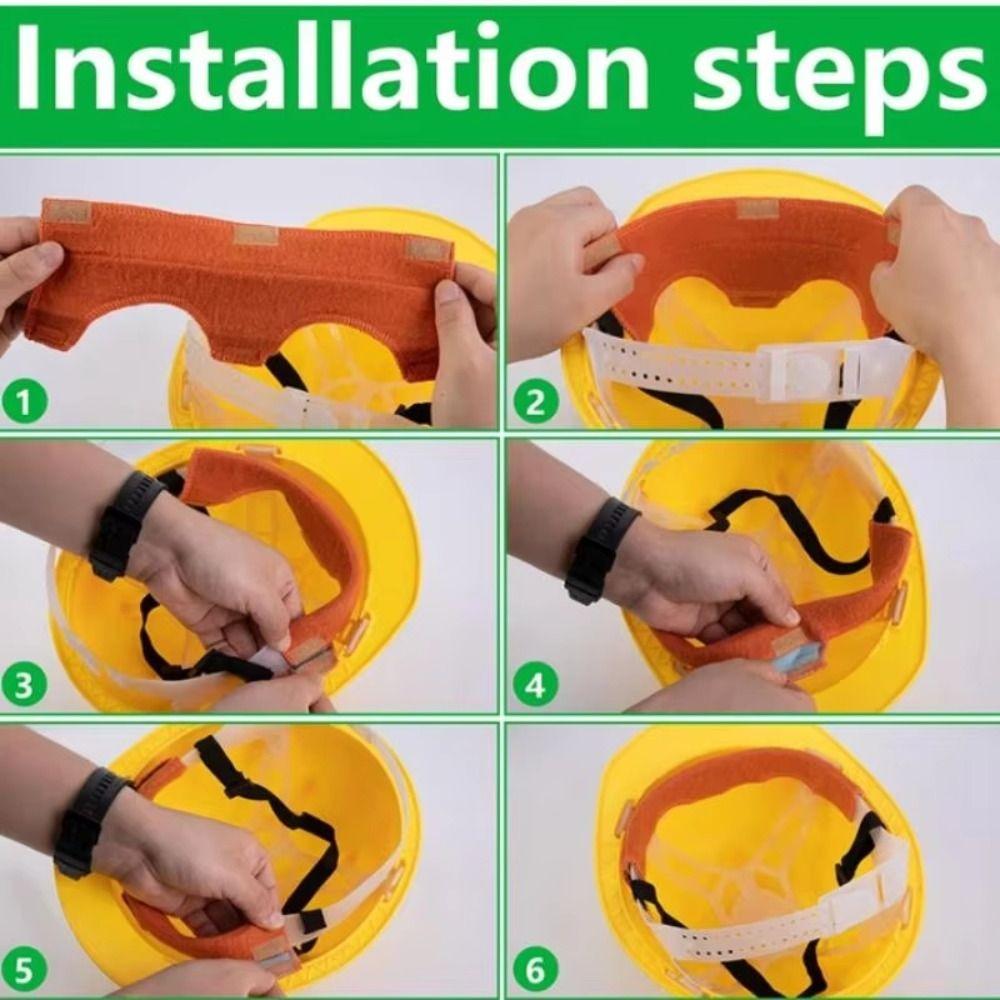 Installation steps

1

2

3

4

5

6