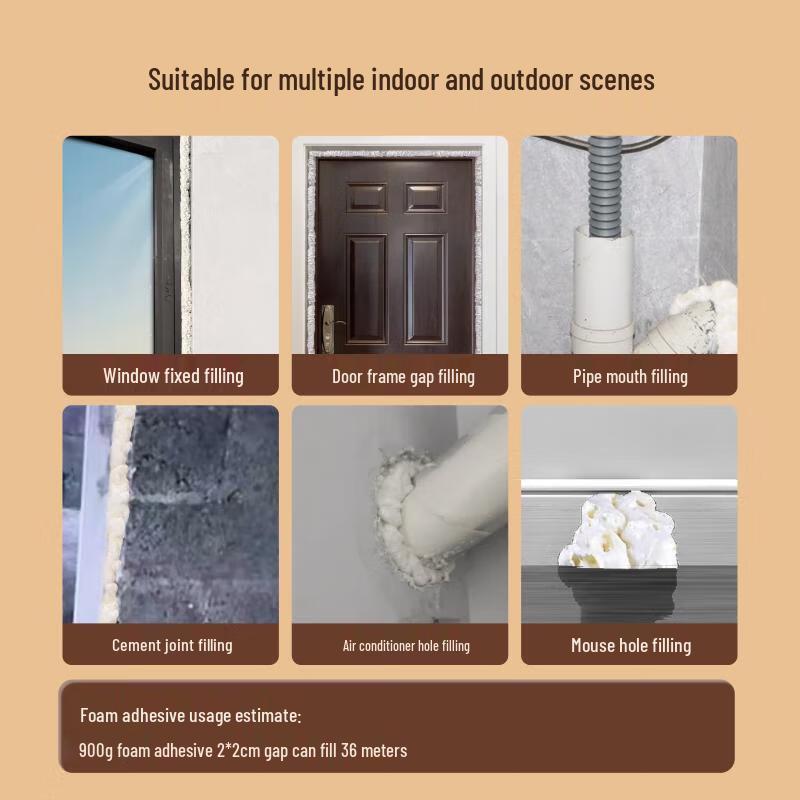 Suitable for multiple indoor and outdoor scenes

Window fixed filling

Door frame gap filling

Pipe mouth filling

Cement joint filling

Air conditioner hole filling

Mouse hole filling

Foam adhesive usage estimate:

900g foam adhesive 2*2cm gap can fill 36 meters