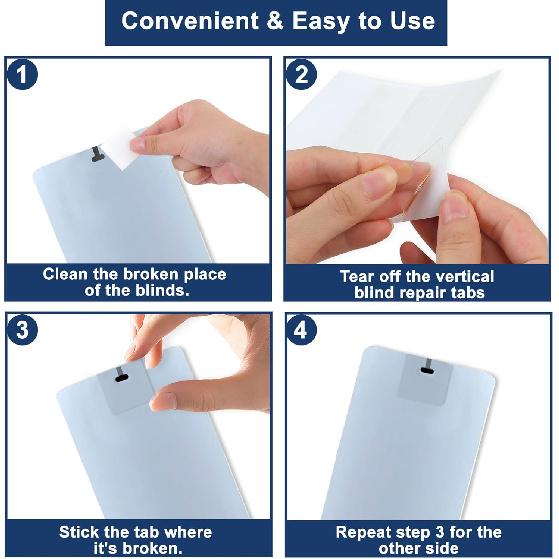 Convenient & Easy to Use

1

Clean the broken place of the blinds.

2

Tear off the vertical blind repair tabs

3

Stick the tab where it's broken.

4

Repeat step 3 for the other side