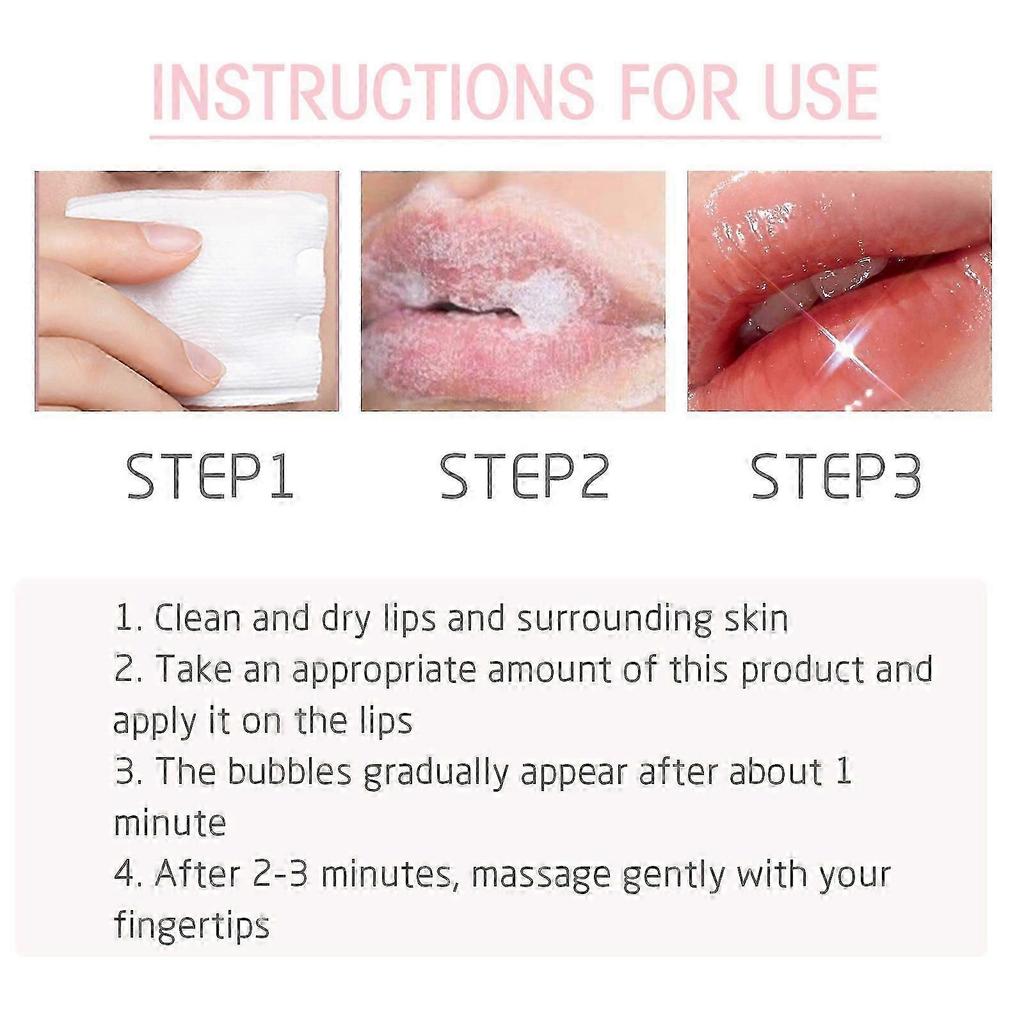 INSTRUCTIONS FOR USE

STEP1

STEP2

STEP3

1. Clean and dry lips and surrounding skin
2. Take an appropriate amount of this product and apply it on the lips
3. The bubbles gradually appear after about 1 minute
4. After 2-3 minutes, massage gently with your fingertips