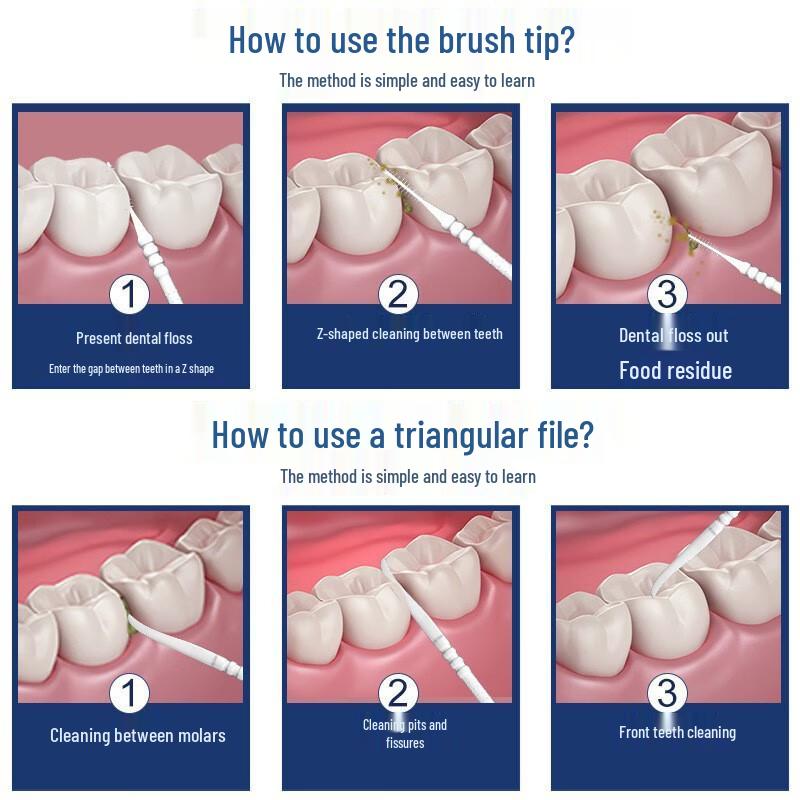 How to use the brush tip?

The method is simple and easy to learn

1

Present dental floss

Enter the gap between teeth in a Z shape

2

Z-shaped cleaning between teeth

3

Dental floss out

Food residue

How to use a triangular file?

The method is simple and easy to learn

1

Cleaning between molars

2

Cleaning pits and fissures

3

Front teeth cleaning