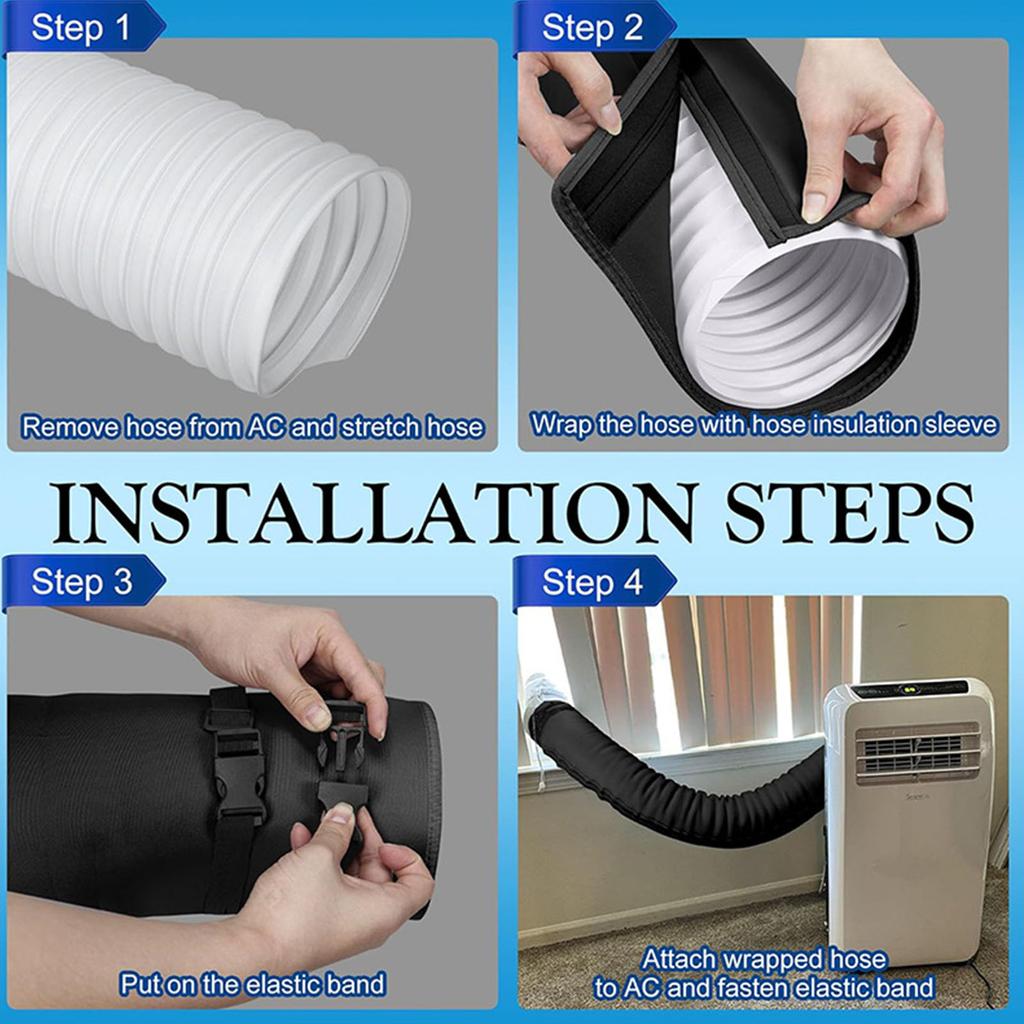 Step 1

Remove hose from AC and stretch hose

Step 2

Wrap the hose with hose insulation sleeve

INSTALLATION STEPS

Step 3

Put on the elastic band

Step 4

Attach wrapped hose to AC and fasten elastic band