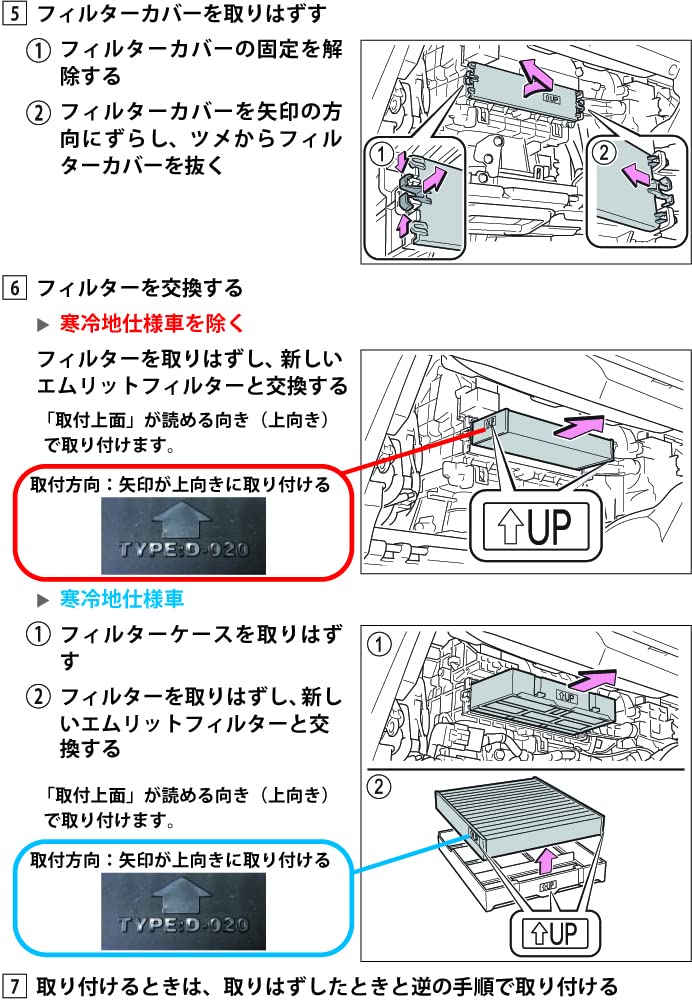 5 フィルターカバーを取りはずす

① フィルターカバーの固定を解除する

② フィルターカバーを矢印の方向にずらし、ツメからフィルターカバーを抜く

①

②

UP

6 フィルターを交換する

▶ 寒冷地仕様車を除く

フィルターを取りはずし、新しいエムリットフィルターと交換する

「取付上面」が読める向き（上向き）で取り付けます。

取付方向：矢印が上向きに取り付ける

TYPE:D-020

⇧UP

▶ 寒冷地仕様車

① フィルターケースを取りはずす

② フィルターを取りはずし、新しいエムリットフィルターと交換する

「取付上面」が読める向き（上向き）で取り付けます。

取付方向：矢印が上向きに取り付ける

TYPE:D-020

①

②

⇧UP

7 取り付けるときは、取りはずしたときと逆の手順で取り付ける