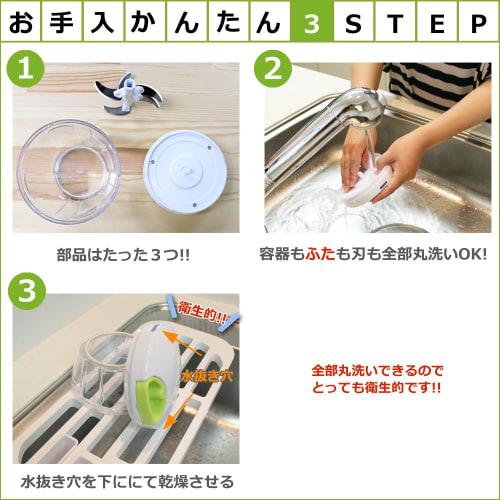 お手入かんたん3STEP

1

部品はたった３つ!!

2

容器もふたも刃も全部丸洗いOK!

3

衛生的!!

水抜き穴

水抜き穴を下ににて乾燥させる

全部丸洗いできるので
とっても衛生的です!!