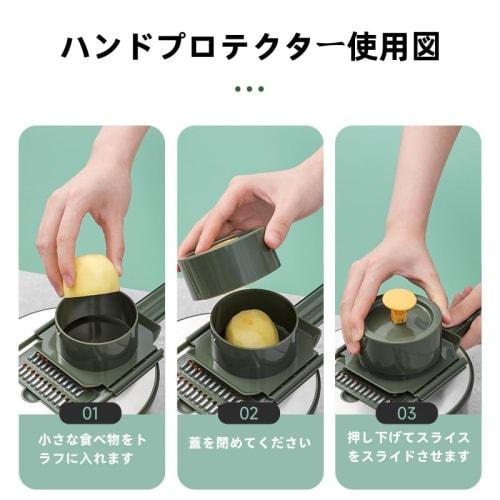 ハンドプロテクター使用図

01
小さな食べ物をトラフに入れます

02
蓋を閉めてください

03
押し下げてスライスをスライドさせます