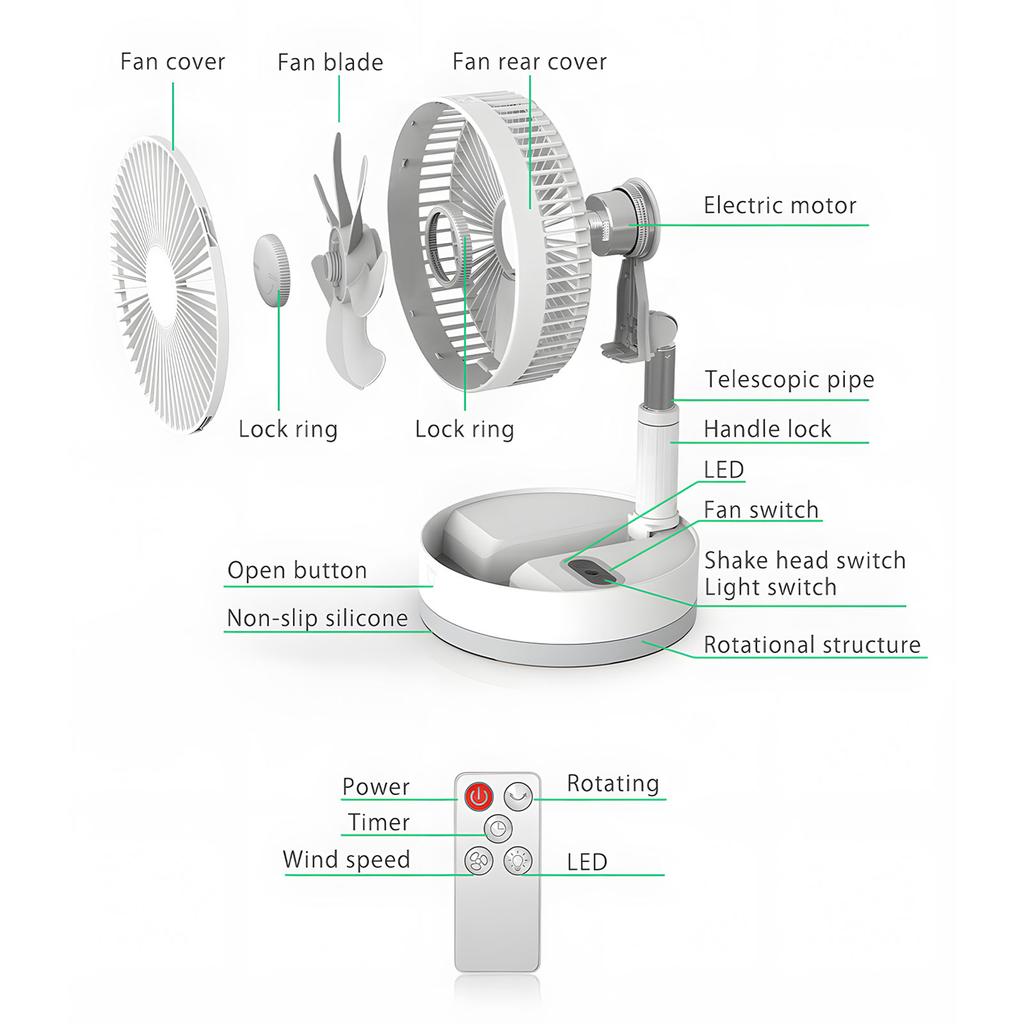 Fan cover
Fan blade
Fan rear cover
Electric motor
Lock ring
Lock ring
Telescopic pipe
Handle lock
LED
Fan switch
Shake head switch
Light switch
Open button
Non-slip silicone
Rotational structure

Power
Rotating
Timer
Wind speed
LED