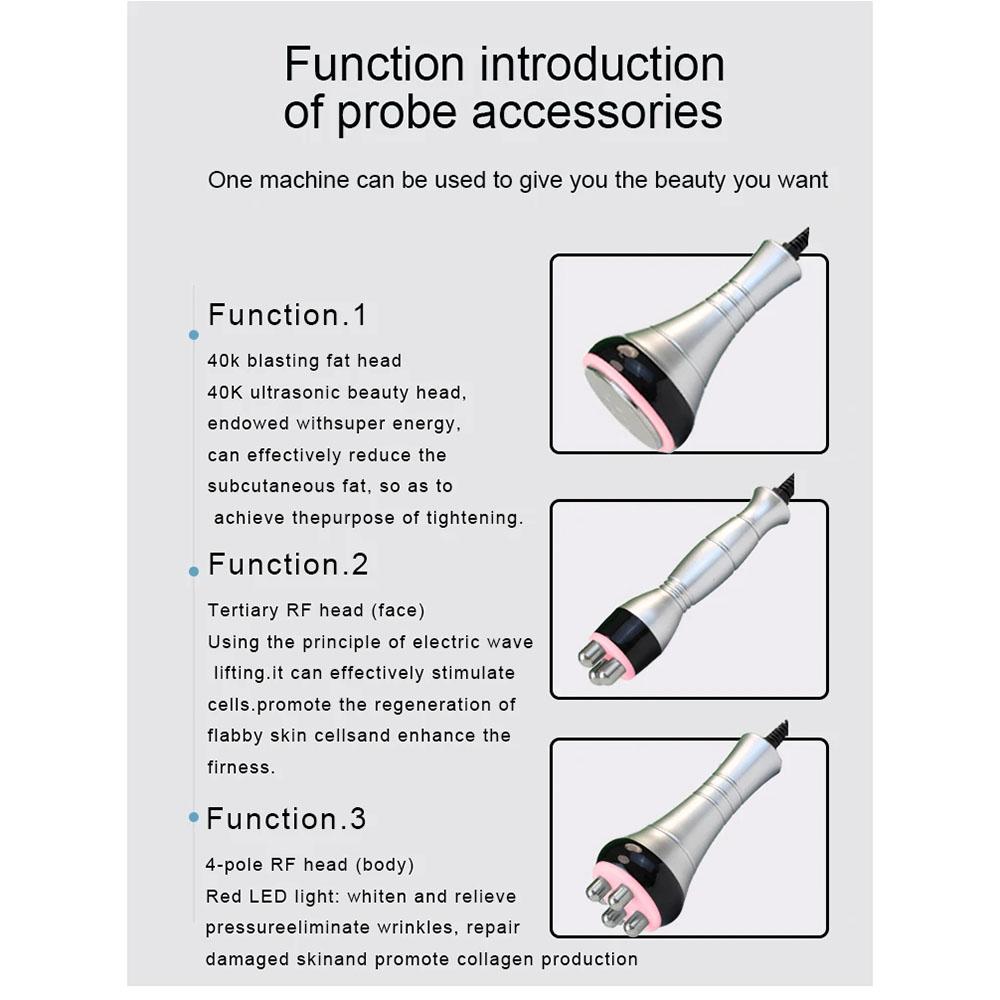 Function introduction of probe accessories

One machine can be used to give you the beauty you want

Function.1

40k blasting fat head
40K ultrasonic beauty head, endowed withsuper energy, can effectively reduce the subcutaneous fat, so as to achieve thepurpose of tightening.

Function.2

Tertiary RF head (face)
Using the principle of electric wave lifting.it can effectively stimulate cells.promote the regeneration of flabby skin cellsand enhance the firness.

Function.3

4-pole RF head (body)
Red LED light: whiten and relieve pressureeliminate wrinkles, repair damaged skinand promote collagen production