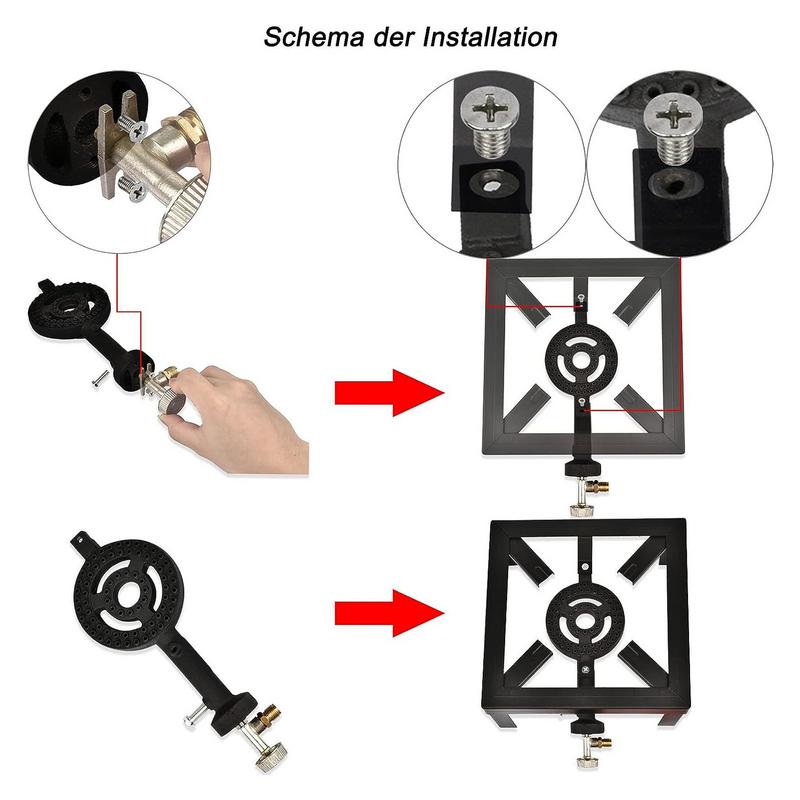 Schema der Installation