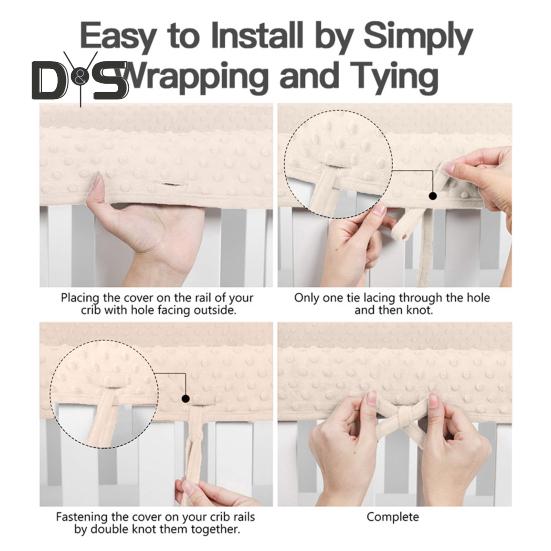 Easy to Install by Simply Wrapping and Tying

D&S

Placing the cover on the rail of your crib with hole facing outside.

Only one tie lacing through the hole and then knot.

Fastening the cover on your crib rails by double knot them together.

Complete