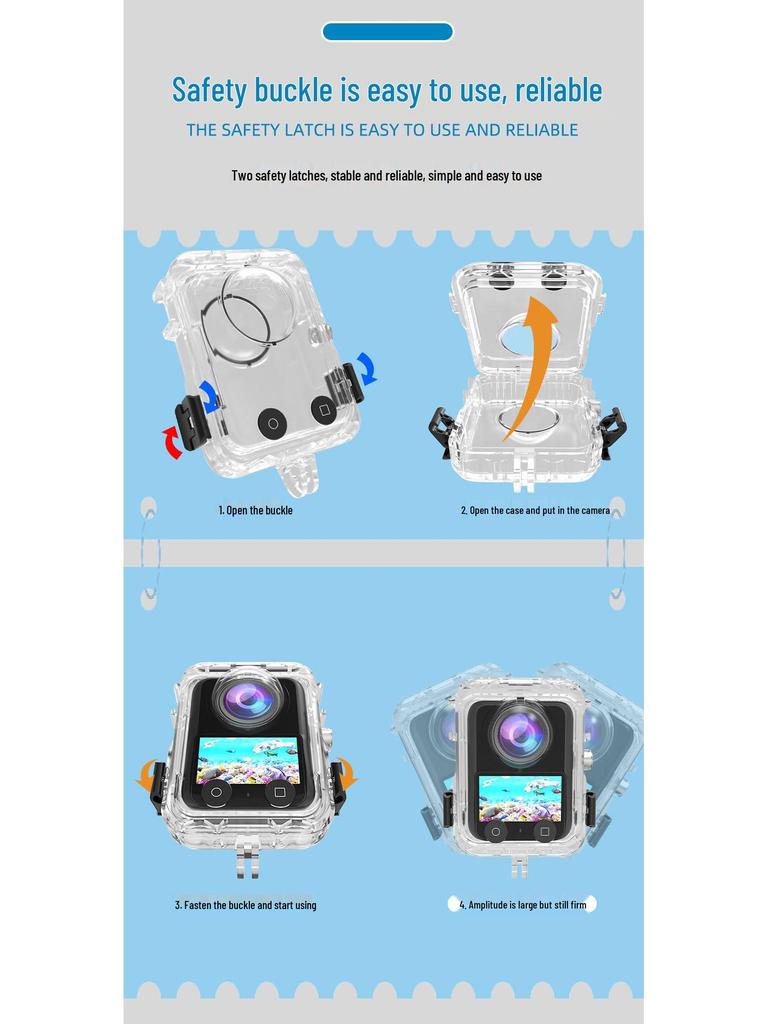 Safety buckle is easy to use, reliable

THE SAFETY LATCH IS EASY TO USE AND RELIABLE

Two safety latches, stable and reliable, simple and easy to use

1. Open the buckle

2. Open the case and put in the camera

3. Fasten the buckle and start using

4. Amplitude is large but still firm