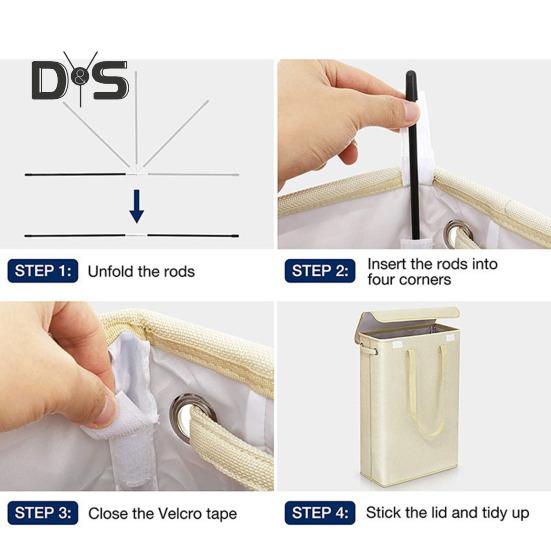 D&S

STEP 1: Unfold the rods

STEP 2: Insert the rods into four corners

STEP 3: Close the Velcro tape

STEP 4: Stick the lid and tidy up