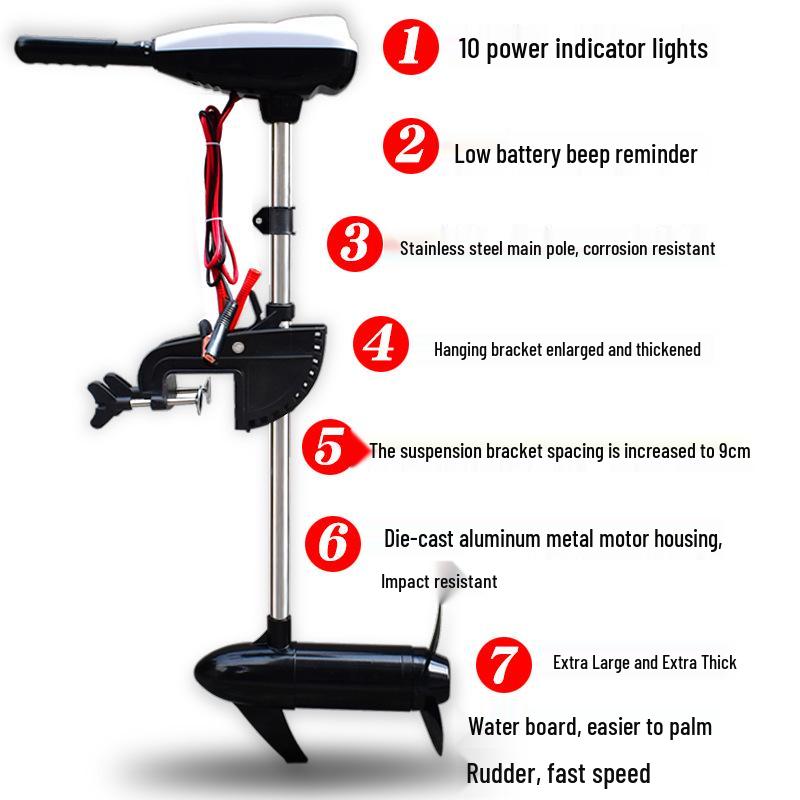 1 10 power indicator lights

2 Low battery beep reminder

3 Stainless steel main pole, corrosion resistant

4 Hanging bracket enlarged and thickened

5 The suspension bracket spacing is increased to 9cm

6 Die-cast aluminum metal motor housing,

Impact resistant

7 Extra Large and Extra Thick

Water board, easier to palm

Rudder, fast speed