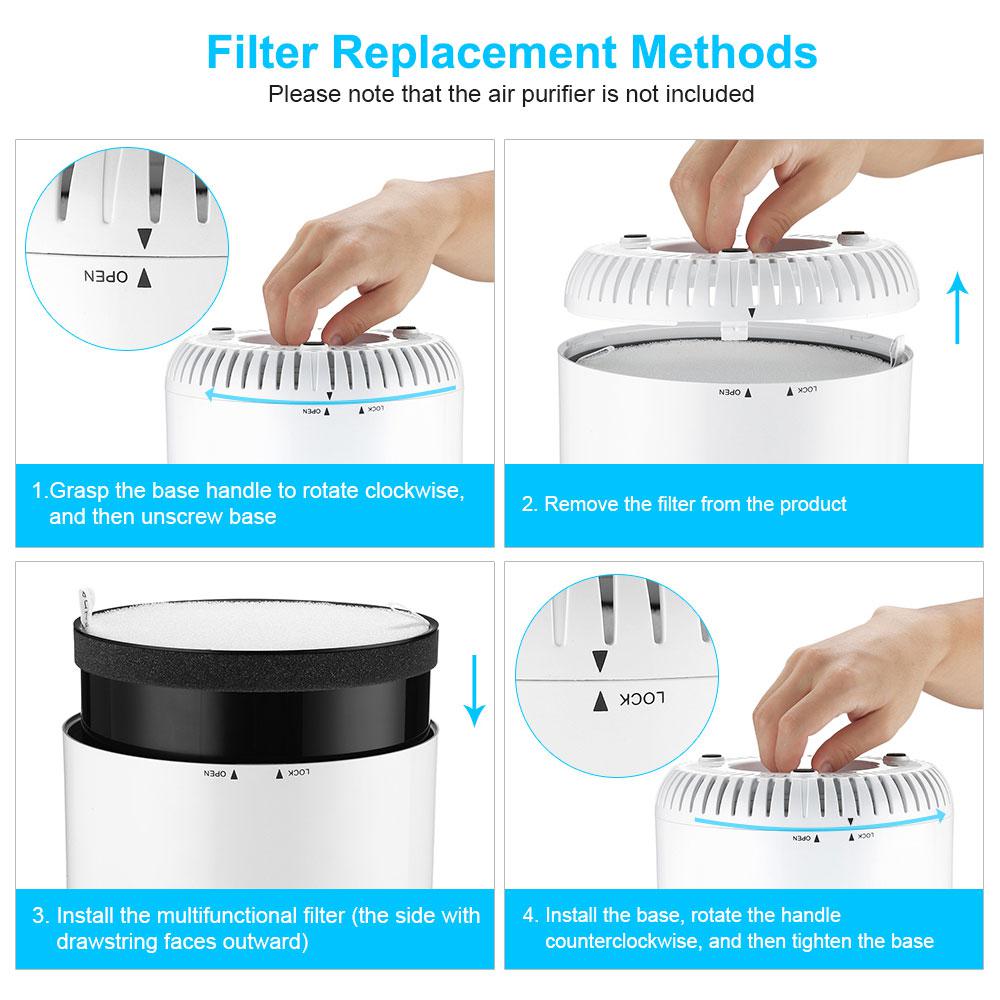 Filter Replacement Methods
Please note that the air purifier is not included

OPEN

OPEN LOCK

1.Grasp the base handle to rotate clockwise, and then unscrew base

OPEN LOCK

2. Remove the filter from the product

OPEN LOCK

3. Install the multifunctional filter (the side with drawstring faces outward)

LOCK

OPEN LOCK

4. Install the base, rotate the handle counterclockwise, and then tighten the base