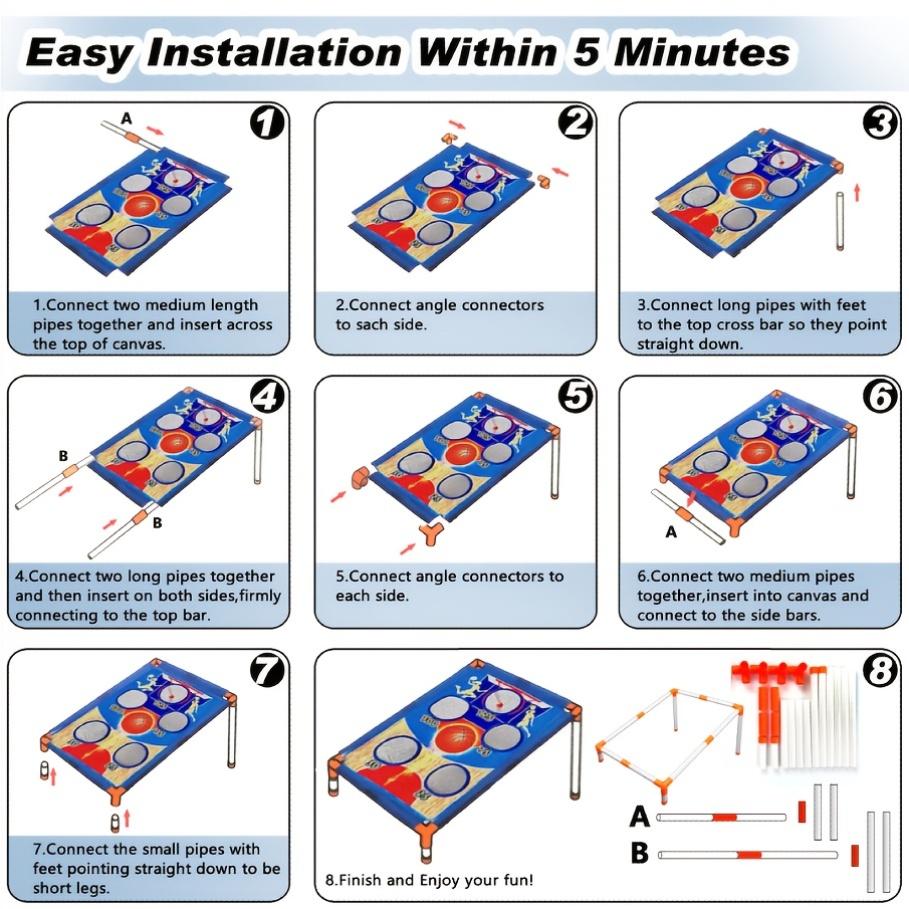 Easy Installation Within 5 Minutes

1

A

1.Connect two medium length pipes together and insert across the top of canvas.

2

2.Connect angle connectors to sach side.

3

3.Connect long pipes with feet to the top cross bar so they point straight down.

4

B

B

4.Connect two long pipes together and then insert on both sides,firmly connecting to the top bar.

5

5.Connect angle connectors to each side.

6

A

6.Connect two medium pipes together,insert into canvas and connect to the side bars.

7

7.Connect the small pipes with feet pointing straight down to be short legs.

8

A

B

8.Finish and Enjoy your fun!