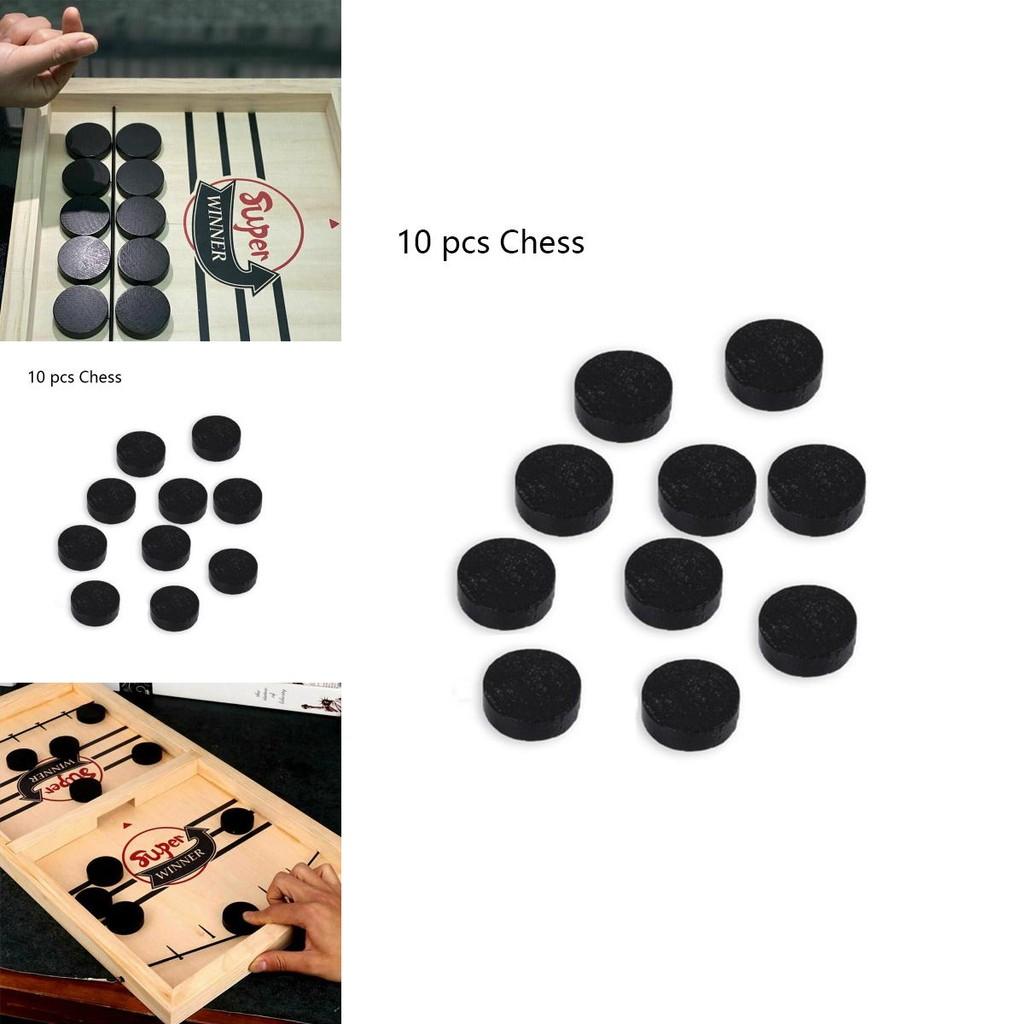 Super
WINNER

10 pcs Chess

10 pcs Chess

Super
WINNER

Super
WINNER