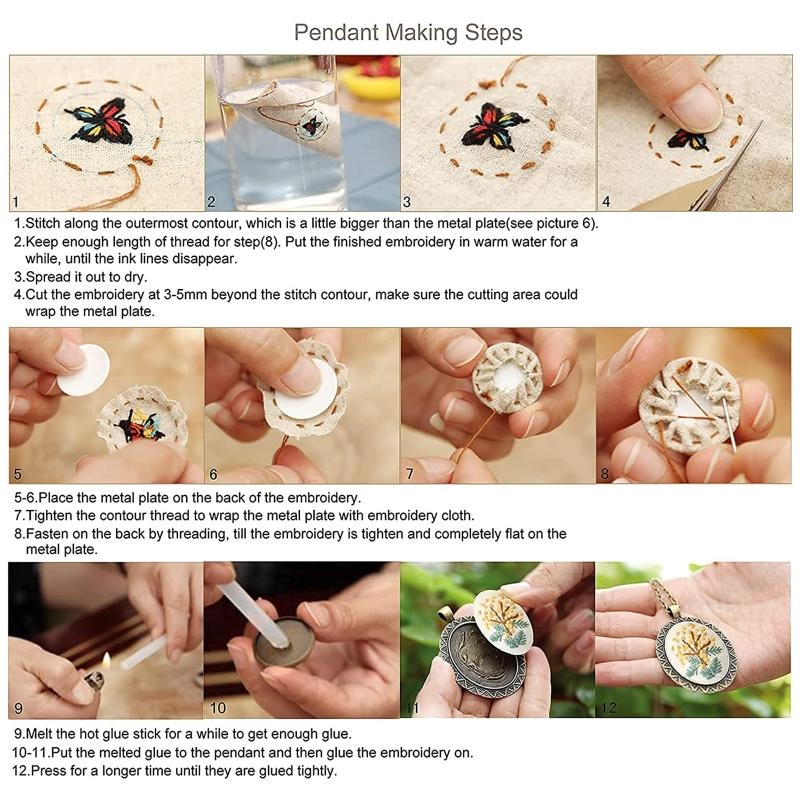 Pendant Making Steps

1 2 3 4

1.Stitch along the outermost contour, which is a little bigger than the metal plate(see picture 6).
2.Keep enough length of thread for step(8). Put the finished embroidery in warm water for a while, until the ink lines disappear.
3.Spread it out to dry.
4.Cut the embroidery at 3-5mm beyond the stitch contour, make sure the cutting area could wrap the metal plate.

5 6 7 8

5-6.Place the metal plate on the back of the embroidery.
7.Tighten the contour thread to wrap the metal plate with embroidery cloth.
8.Fasten on the back by threading, till the embroidery is tighten and completely flat on the metal plate.

9 10 11 12

9.Melt the hot glue stick for a while to get enough glue.
10-11.Put the melted glue to the pendant and then glue the embroidery on.
12.Press for a longer time until they are glued tightly.