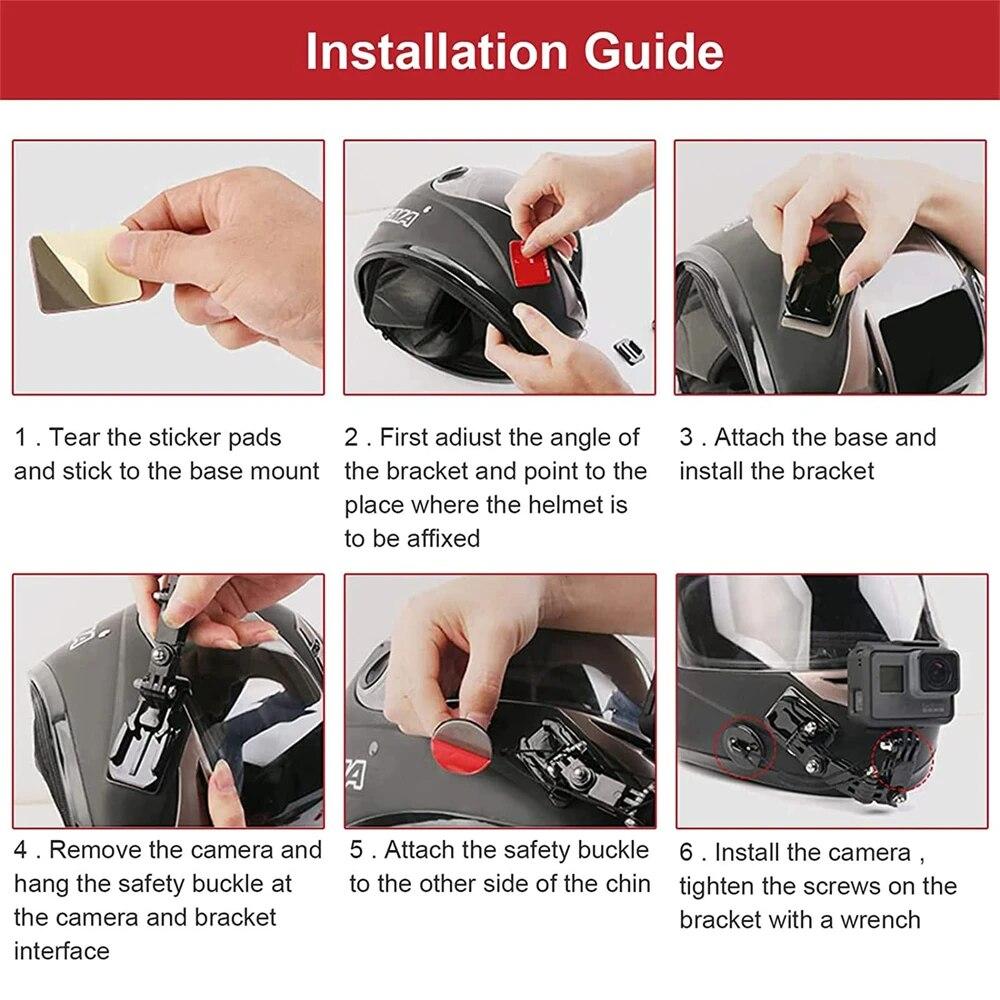 Installation Guide

1 . Tear the sticker pads and stick to the base mount

2 . First adiust the angle of the bracket and point to the place where the helmet is to be affixed

3 . Attach the base and install the bracket

4 . Remove the camera and hang the safety buckle at the camera and bracket interface

5 . Attach the safety buckle to the other side of the chin

6 . Install the camera , tighten the screws on the bracket with a wrench