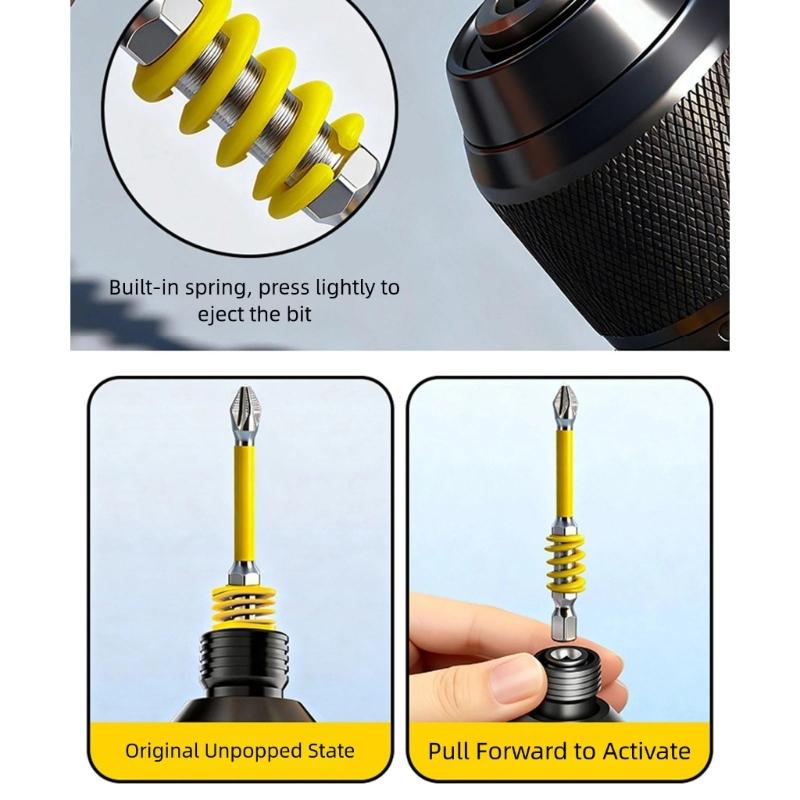 Built-in spring, press lightly to eject the bit

Original Unpopped State

Pull Forward to Activate