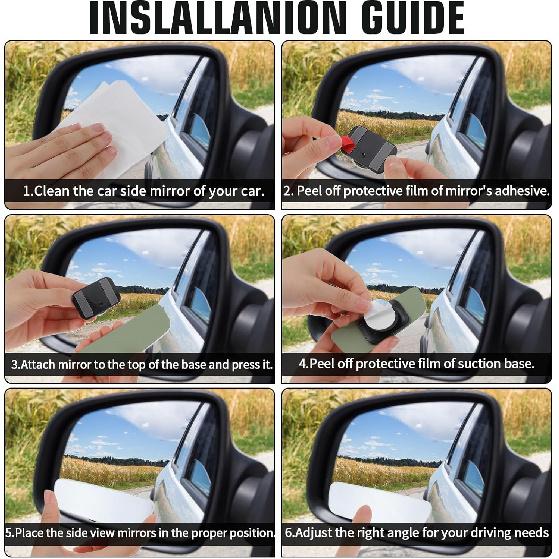 INSLALLANION GUIDE

1.Clean the car side mirror of your car.

2. Peel off protective film of mirror's adhesive.

3.Attach mirror to the top of the base and press it.

4.Peel off protective film of suction base.

5.Place the side view mirrors in the proper position.

6.Adjust the right angle for your driving needs