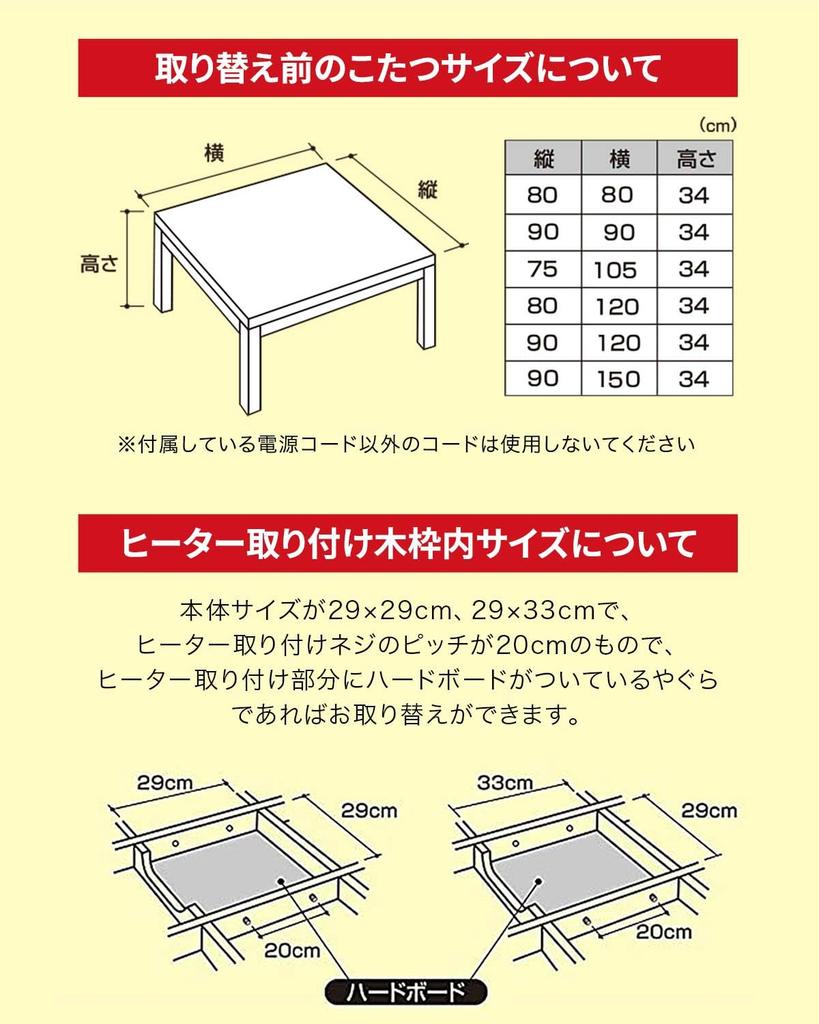 取り替え前のこたつサイズについて

横
縦
高さ

(cm)

| 縦 | 横 | 高さ |
|---|---|---|
| 80 | 80 | 34 |
| 90 | 90 | 34 |
| 75 | 105 | 34 |
| 80 | 120 | 34 |
| 90 | 120 | 34 |
| 90 | 150 | 34 |

※付属している電源コード以外のコードは使用しないでください

ヒーター取り付け木枠内サイズについて

本体サイズが29×29cm、29×33cmで、ヒーター取り付けネジのピッチが20cmのもので、ヒーター取り付け部分にハードボードがついているやぐらであればお取り替えができます。

29cm
29cm
20cm
33cm
29cm
20cm
ハードボード