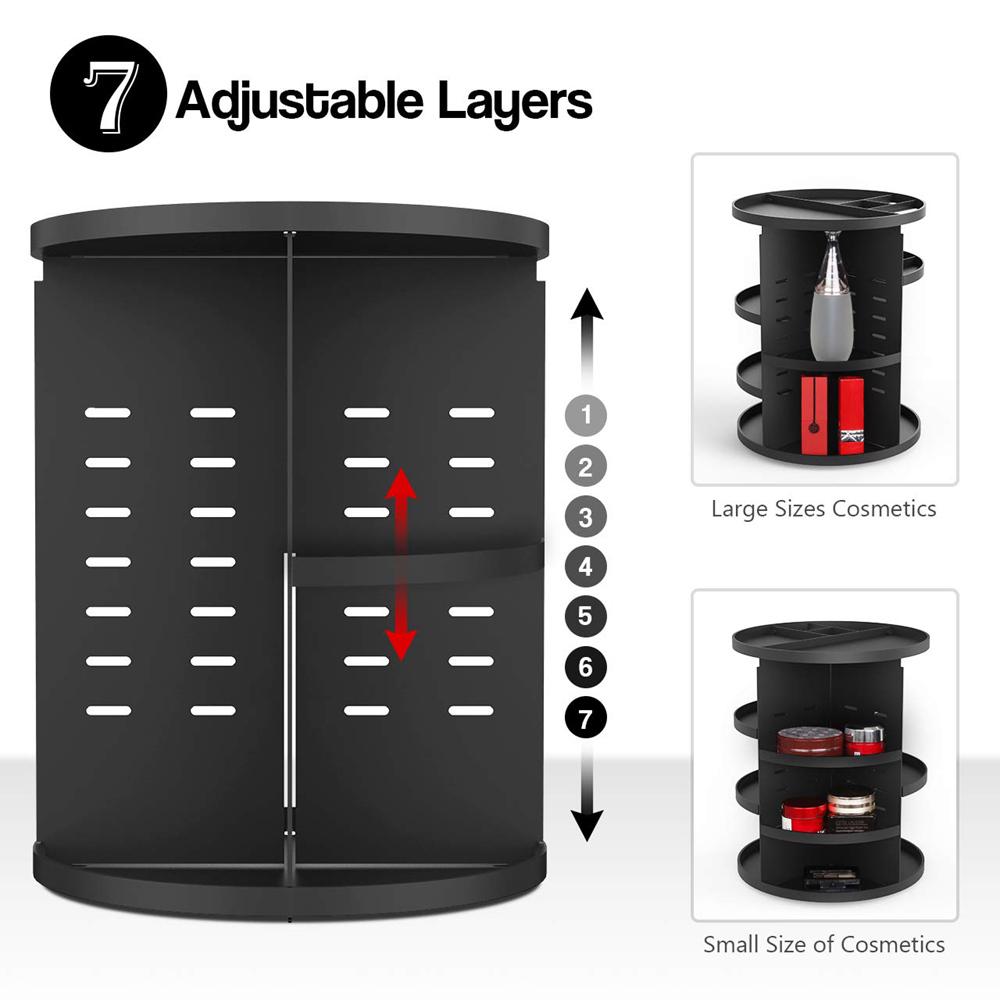 7 Adjustable Layers

1
2
3
4
5
6
7

Large Sizes Cosmetics

Small Size of Cosmetics