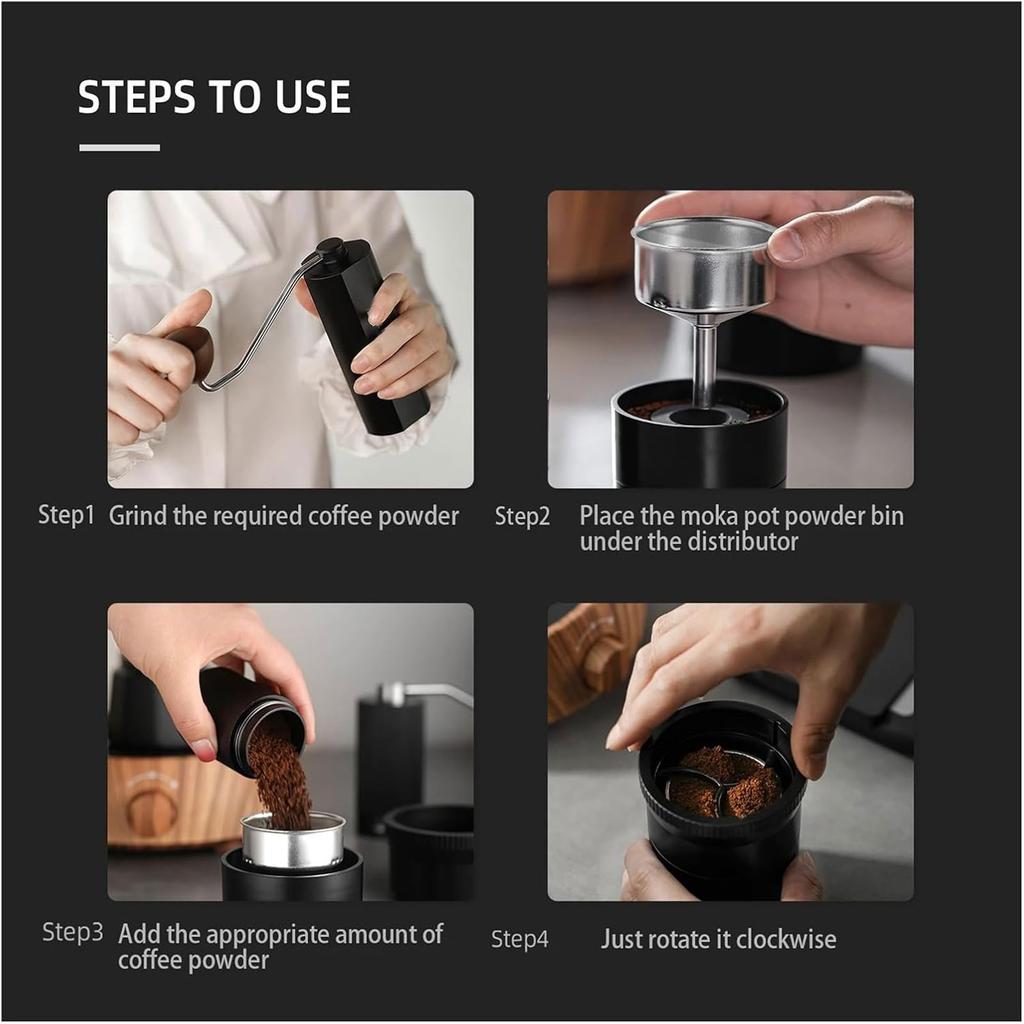 STEPS TO USE

Step1 Grind the required coffee powder

Step2 Place the moka pot powder bin under the distributor

Step3 Add the appropriate amount of coffee powder

Step4 Just rotate it clockwise