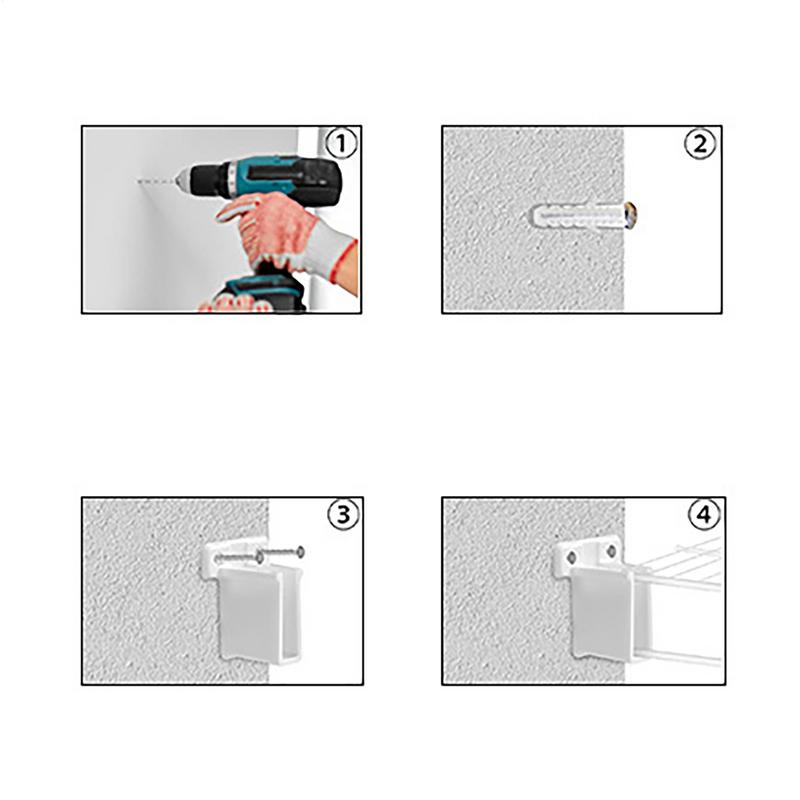 1

2

3

4