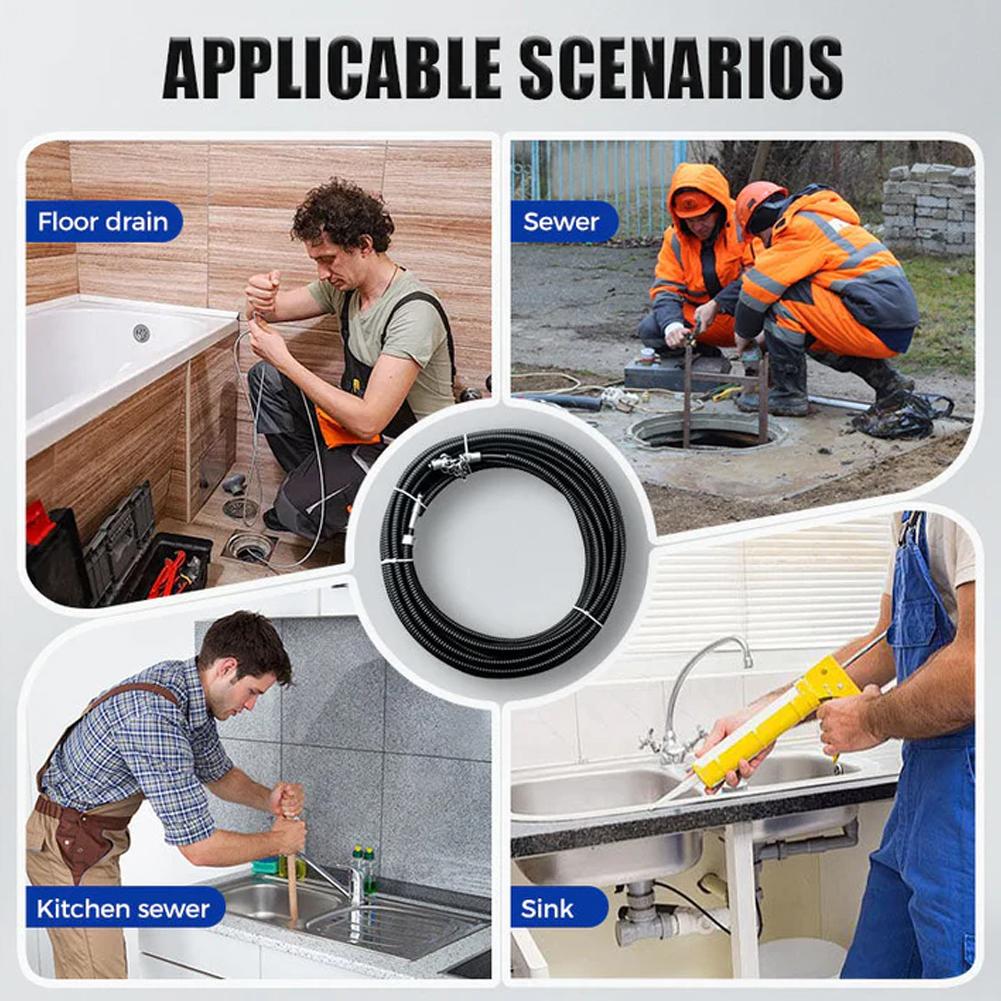 APPLICABLE SCENARIOS

Floor drain

Sewer

Kitchen sewer

Sink