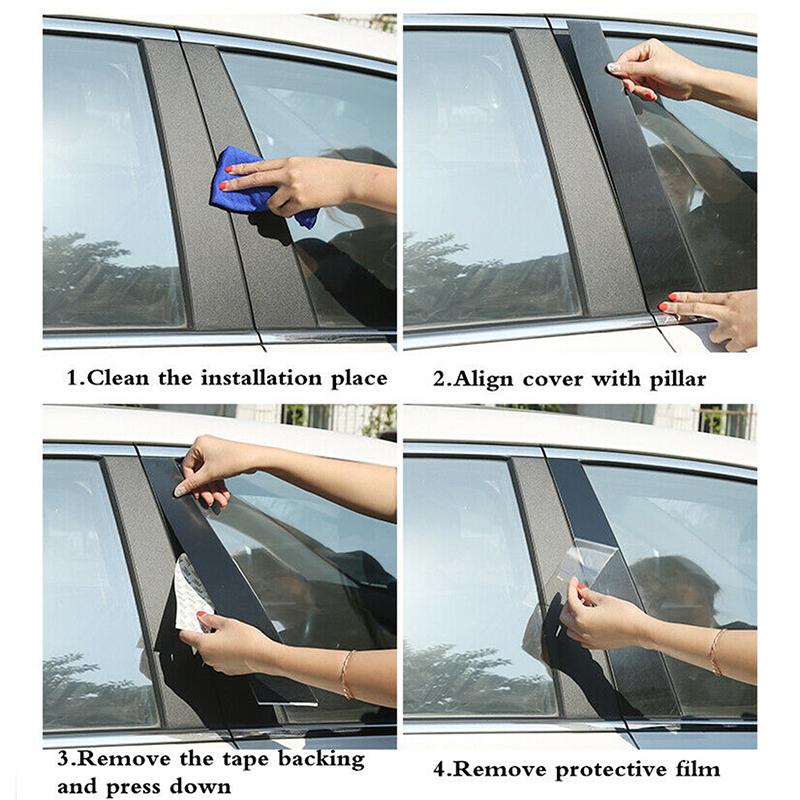 1.Clean the installation place

2.Align cover with pillar

3.Remove the tape backing and press down

4.Remove protective film