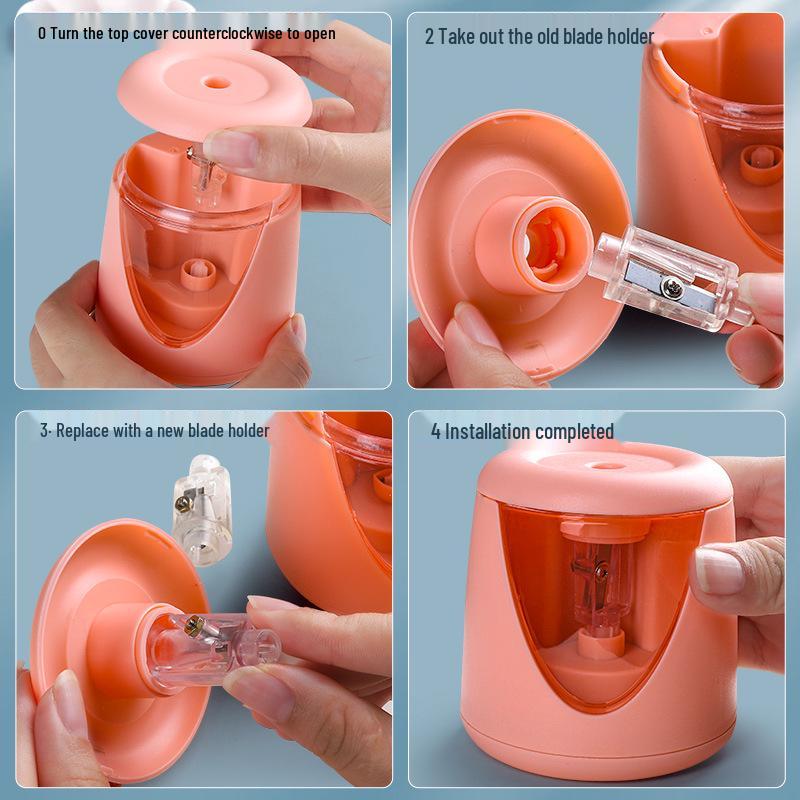 0 Turn the top cover counterclockwise to open

2 Take out the old blade holder

3· Replace with a new blade holder

4 Installation completed