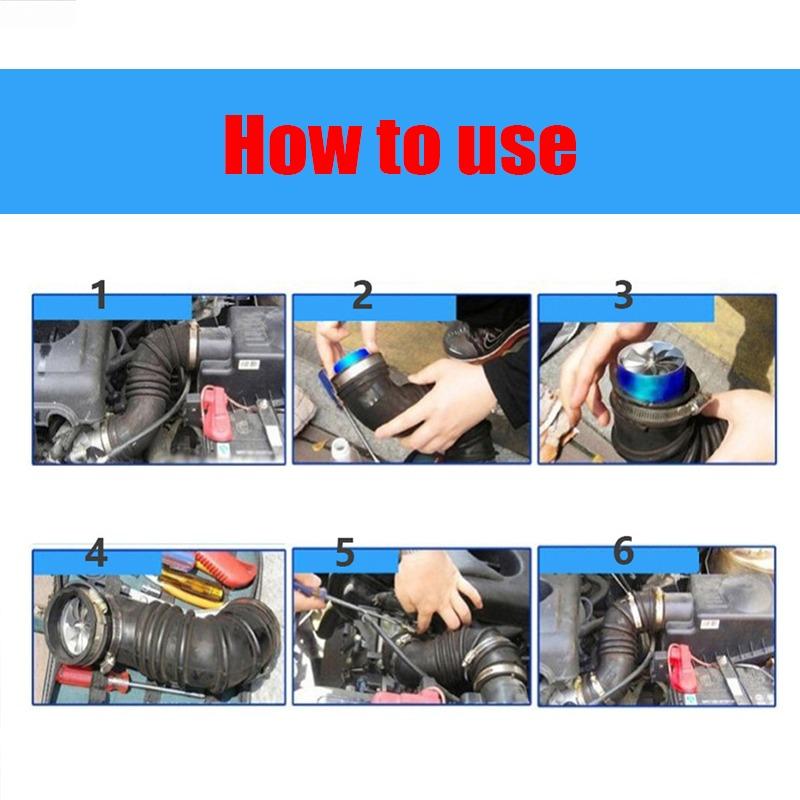 How to use

1

2

3

4

5

6