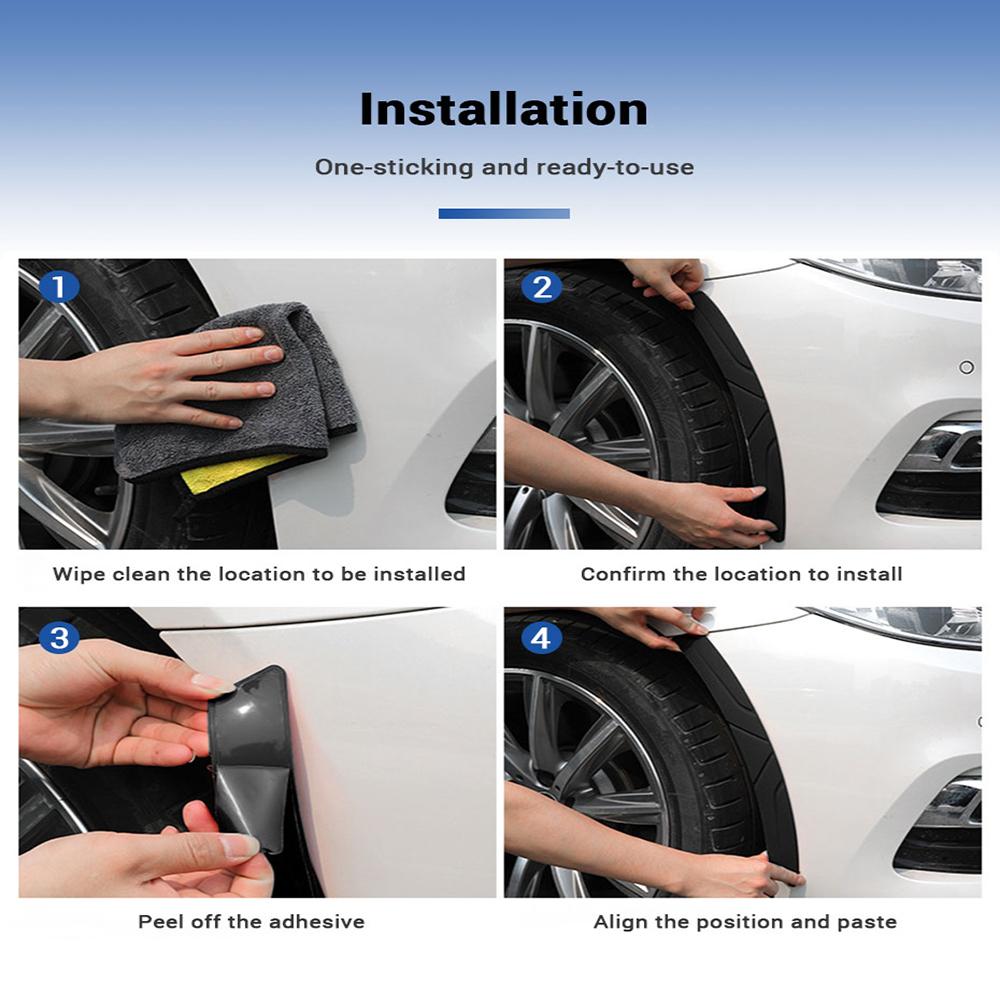 Installation

One-sticking and ready-to-use

1

Wipe clean the location to be installed

2

Confirm the location to install

3

Peel off the adhesive

4

Align the position and paste