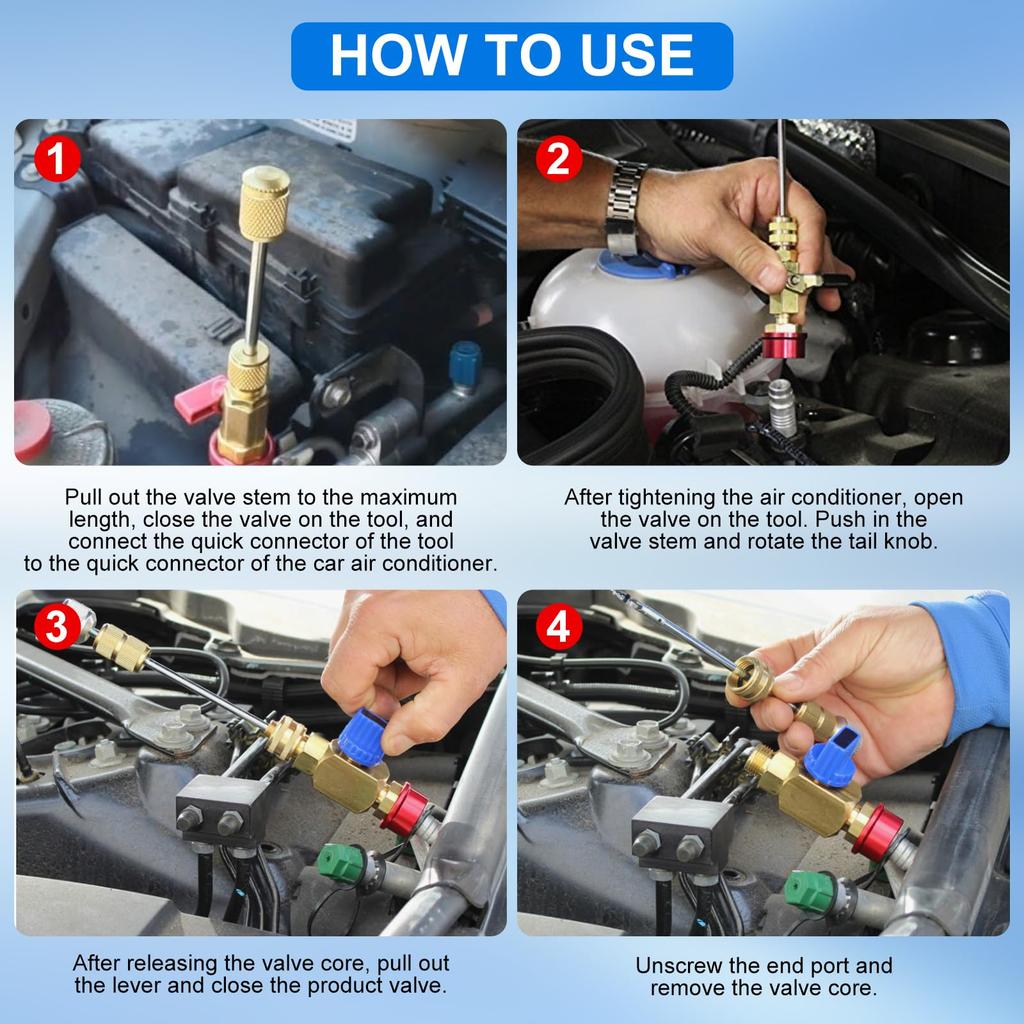 HOW TO USE

1

Pull out the valve stem to the maximum length, close the valve on the tool, and connect the quick connector of the tool to the quick connector of the car air conditioner.

2

After tightening the air conditioner, open the valve on the tool. Push in the valve stem and rotate the tail knob.

3

After releasing the valve core, pull out the lever and close the product valve.

4

Unscrew the end port and remove the valve core.