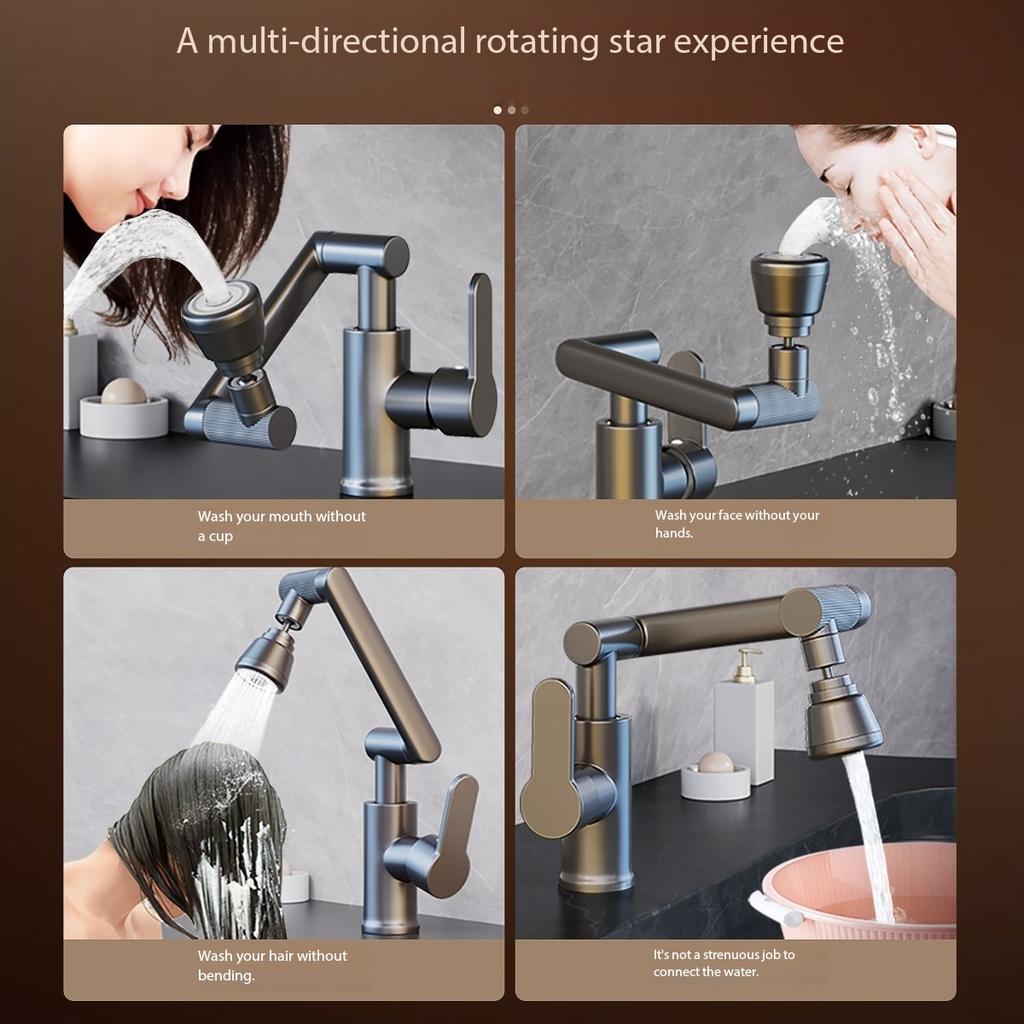 A multi-directional rotating star experience

Wash your mouth without a cup

Wash your face without your hands.

Wash your hair without bending.

It's not a strenuous job to connect the water.