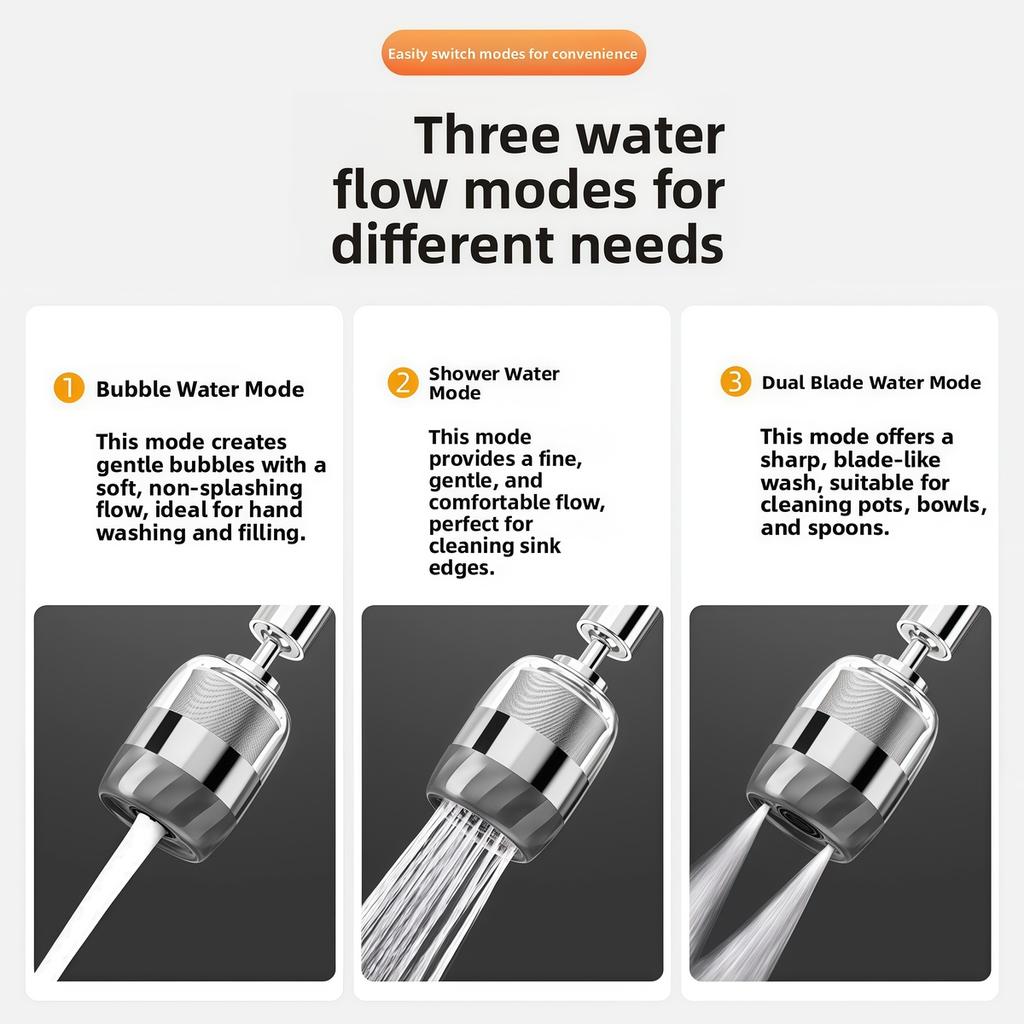 Easily switch modes for convenience

Three water flow modes for different needs

1 Bubble Water Mode

This mode creates gentle bubbles with a soft, non-splashing flow, ideal for hand washing and filling.

2 Shower Water Mode

This mode provides a fine, gentle, and comfortable flow, perfect for cleaning sink edges.

3 Dual Blade Water Mode

This mode offers a sharp, blade-like wash, suitable for cleaning pots, bowls, and spoons.