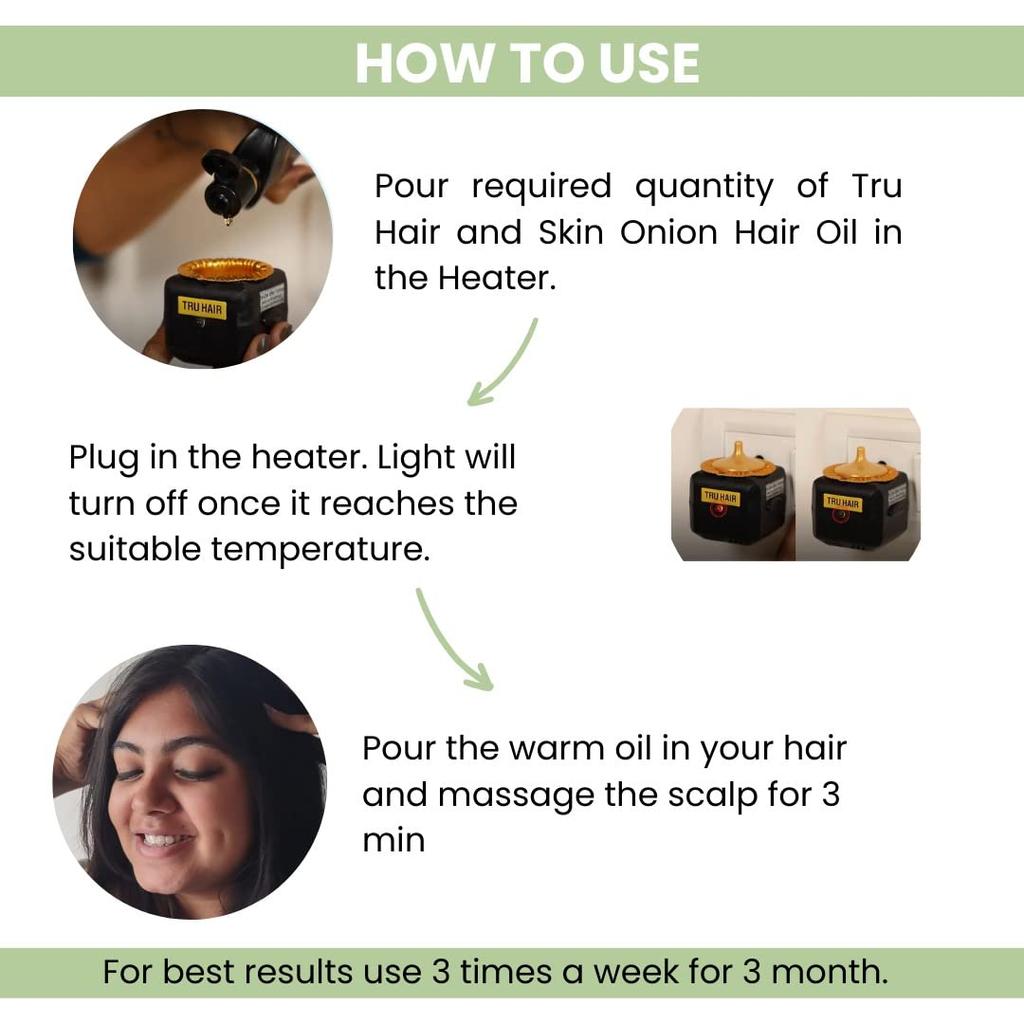 HOW TO USE

TRU HAIR

Pour required quantity of Tru Hair and Skin Onion Hair Oil in the Heater.

Plug in the heater. Light will turn off once it reaches the suitable temperature.

TRU HAIR

TRU HAIR

Pour the warm oil in your hair and massage the scalp for 3 min

For best results use 3 times a week for 3 month.