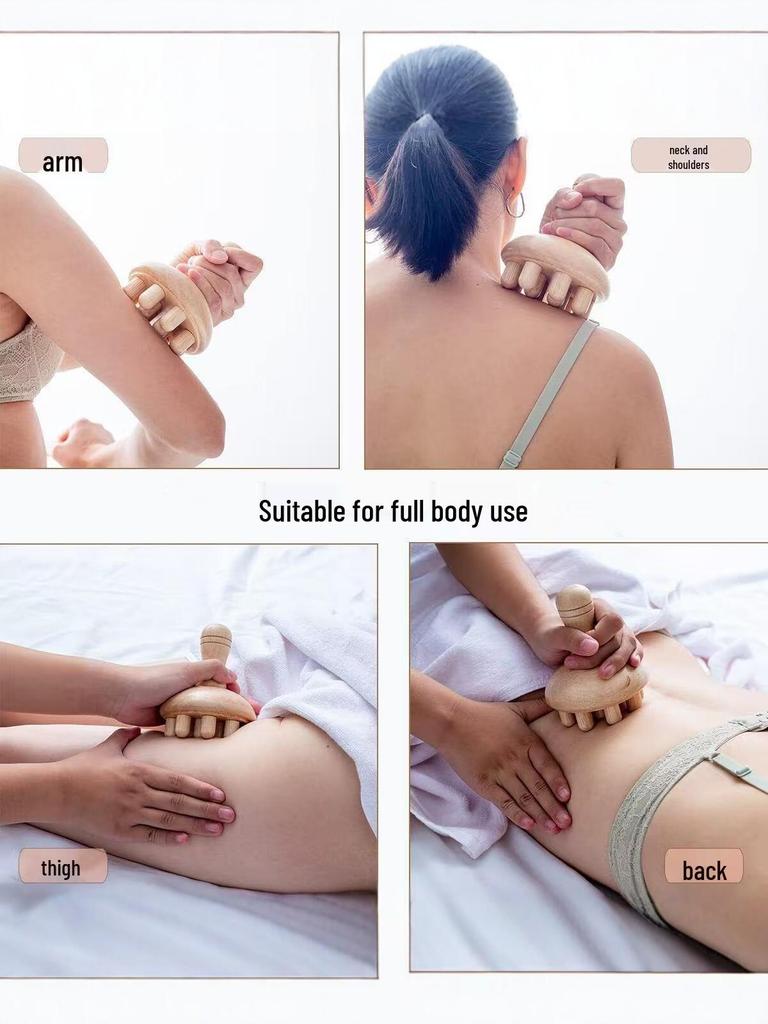 arm

neck and shoulders

Suitable for full body use

thigh

back