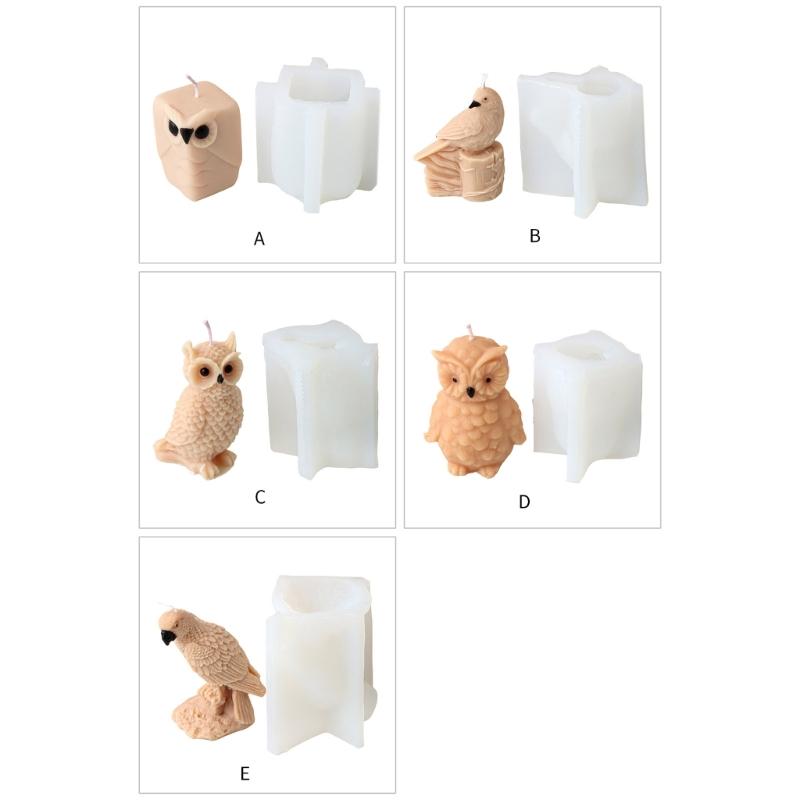 A

B

C

D

E