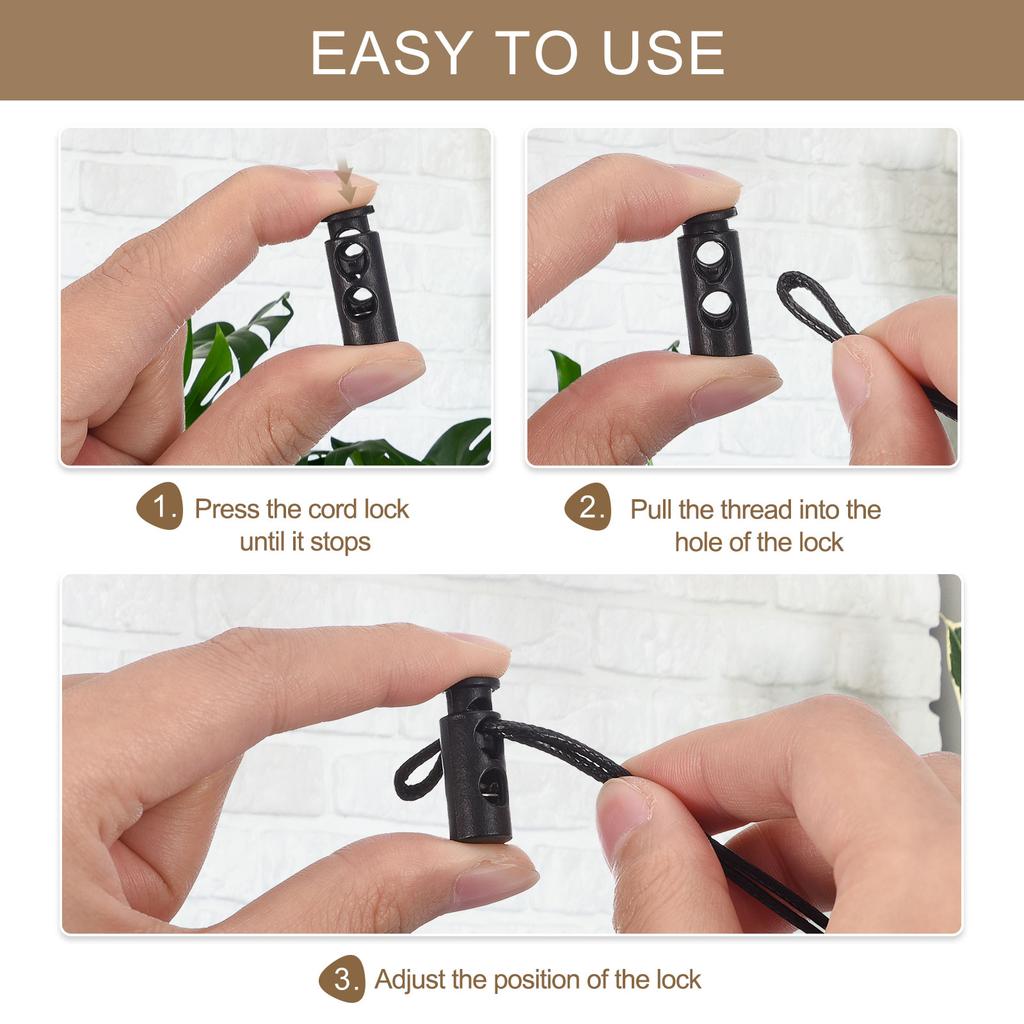 EASY TO USE

1. Press the cord lock until it stops

2. Pull the thread into the hole of the lock

3. Adjust the position of the lock