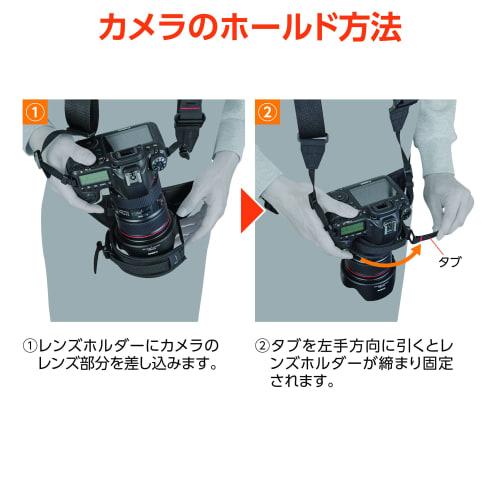 カメラのホールド方法

①

②

タブ

①レンズホルダーにカメラのレンズ部分を差し込みます。

②タブを左手方向に引くとレンズホルダーが締まり固定されます。