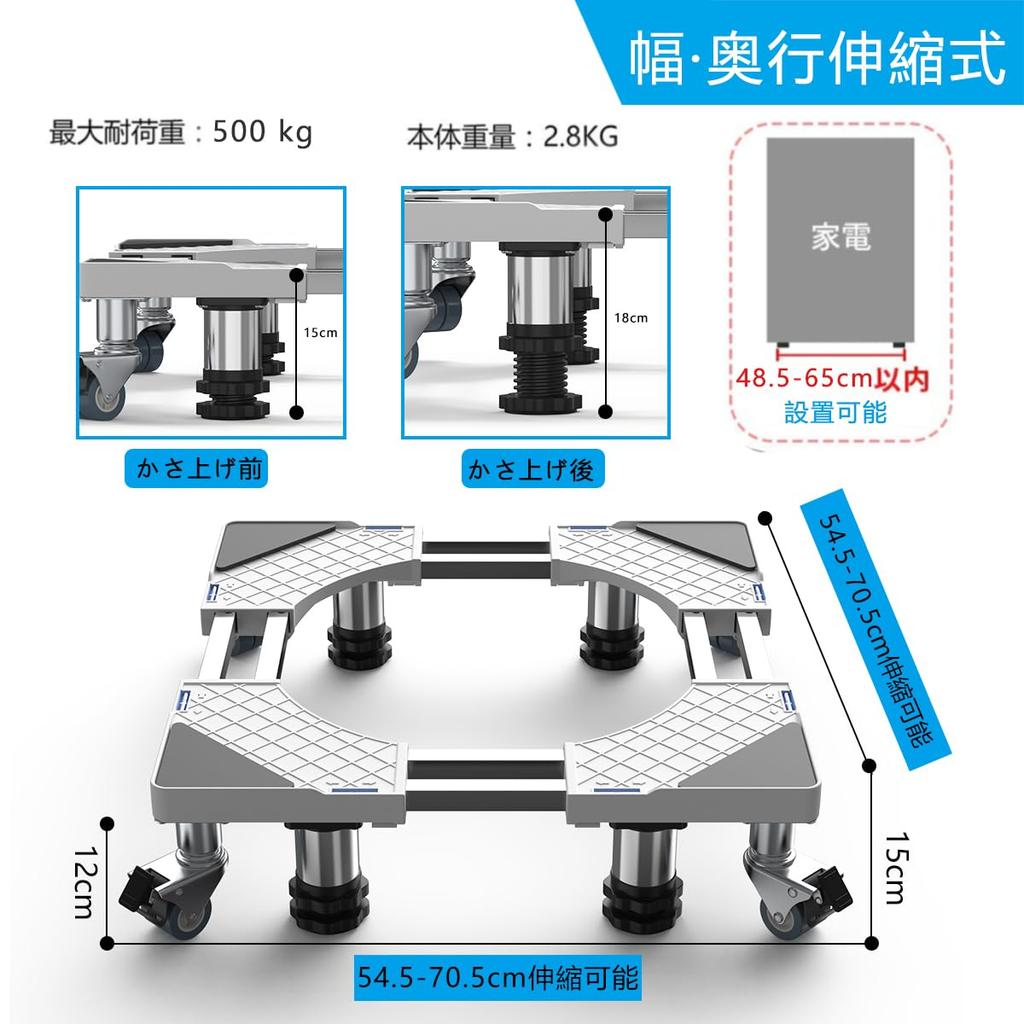 幅·奥行伸縮式

最大耐荷重：500 kg

本体重量：2.8KG

15cm

18cm

家電

48.5-65cm以内
設置可能

かさ上げ前

かさ上げ後

54.5-70.5cm伸縮可能

12cm

15cm

54.5-70.5cm伸縮可能