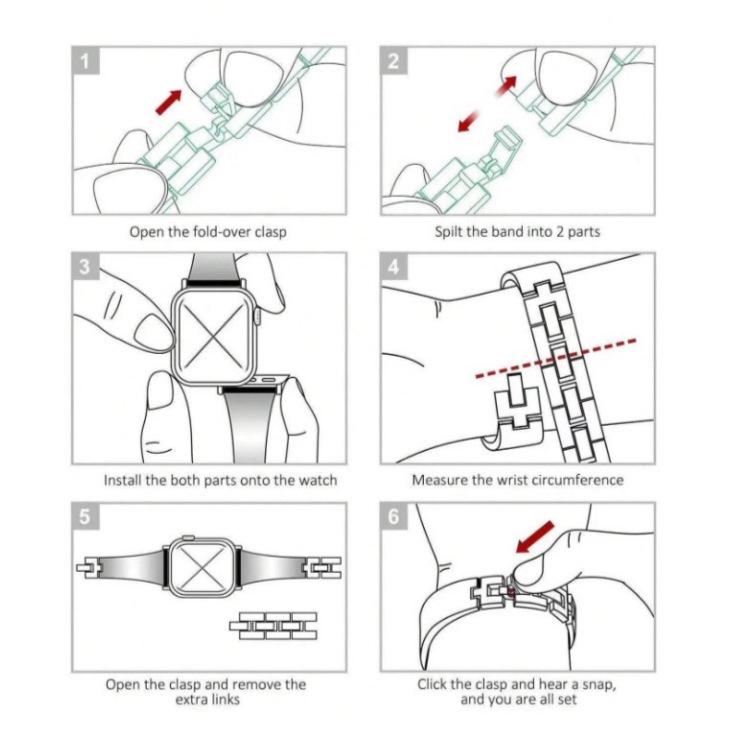 1

Open the fold-over clasp

2

Spilt the band into 2 parts

3

Install the both parts onto the watch

4

Measure the wrist circumference

5

Open the clasp and remove the extra links

6

Click the clasp and hear a snap, and you are all set