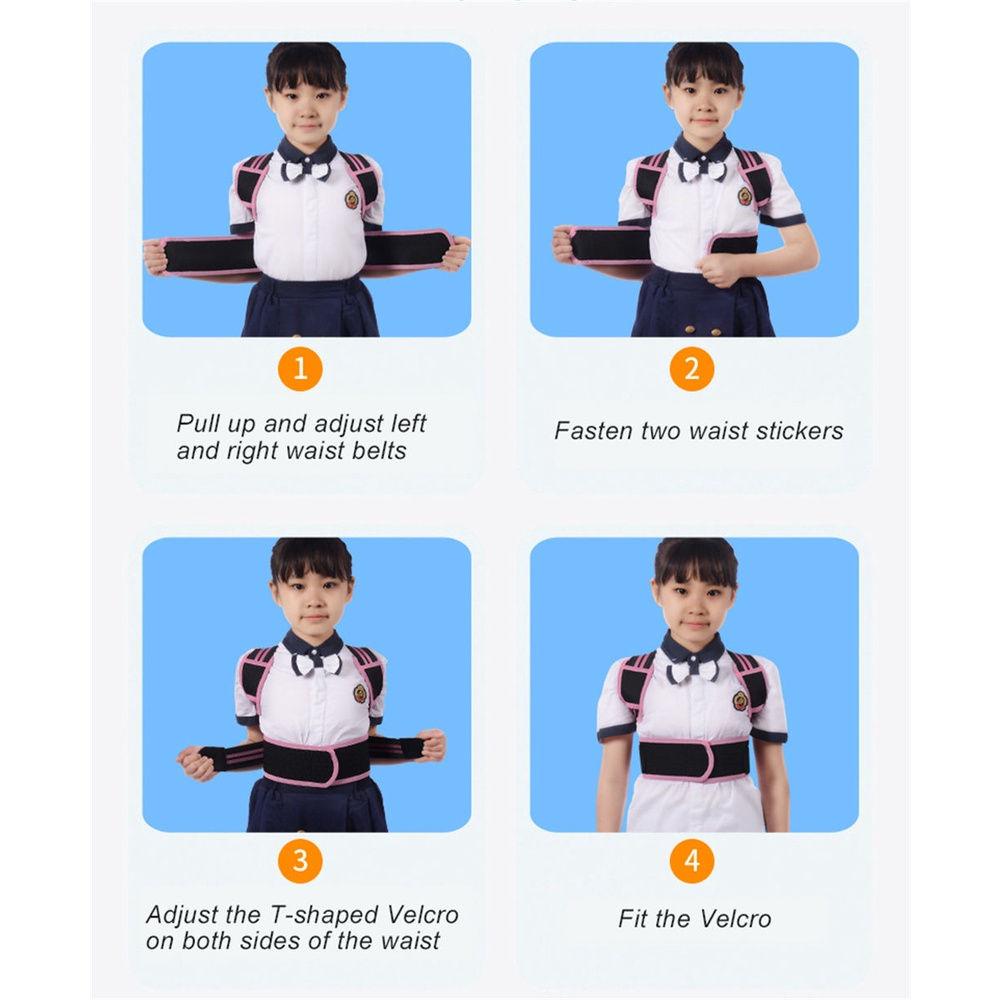 1

Pull up and adjust left and right waist belts

2

Fasten two waist stickers

3

Adjust the T-shaped Velcro on both sides of the waist

4

Fit the Velcro