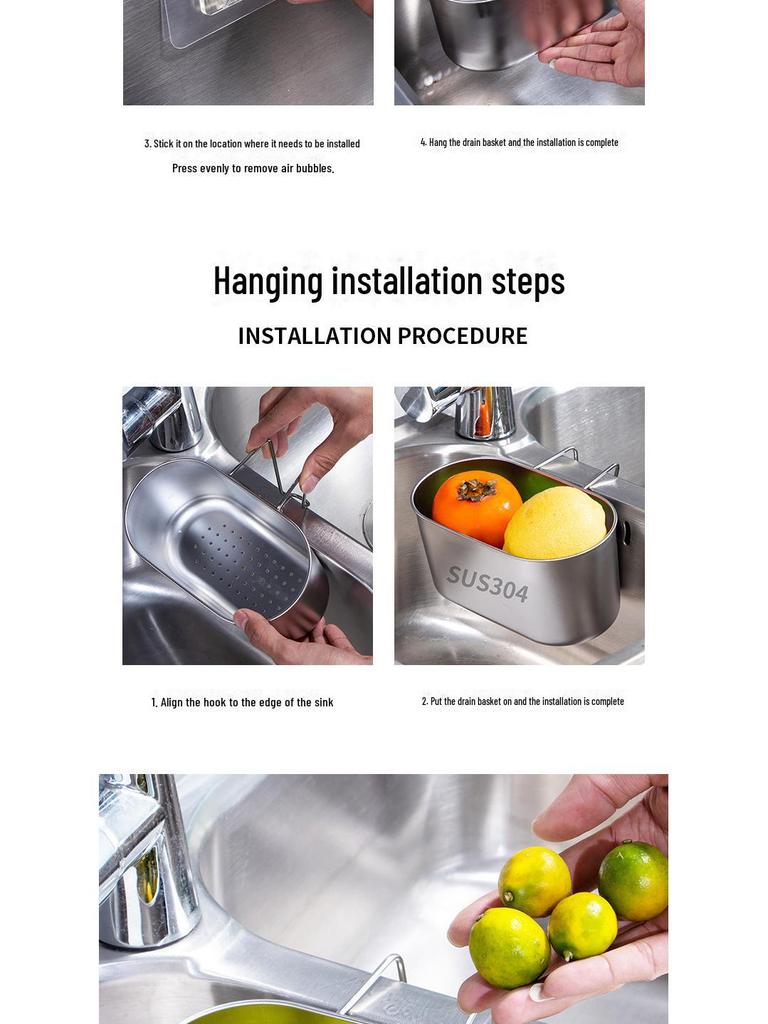 3. Stick it on the location where it needs to be installed

Press evenly to remove air bubbles.

4. Hang the drain basket and the installation is complete

Hanging installation steps

INSTALLATION PROCEDURE

SUS304

1. Align the hook to the edge of the sink

2. Put the drain basket on and the installation is complete