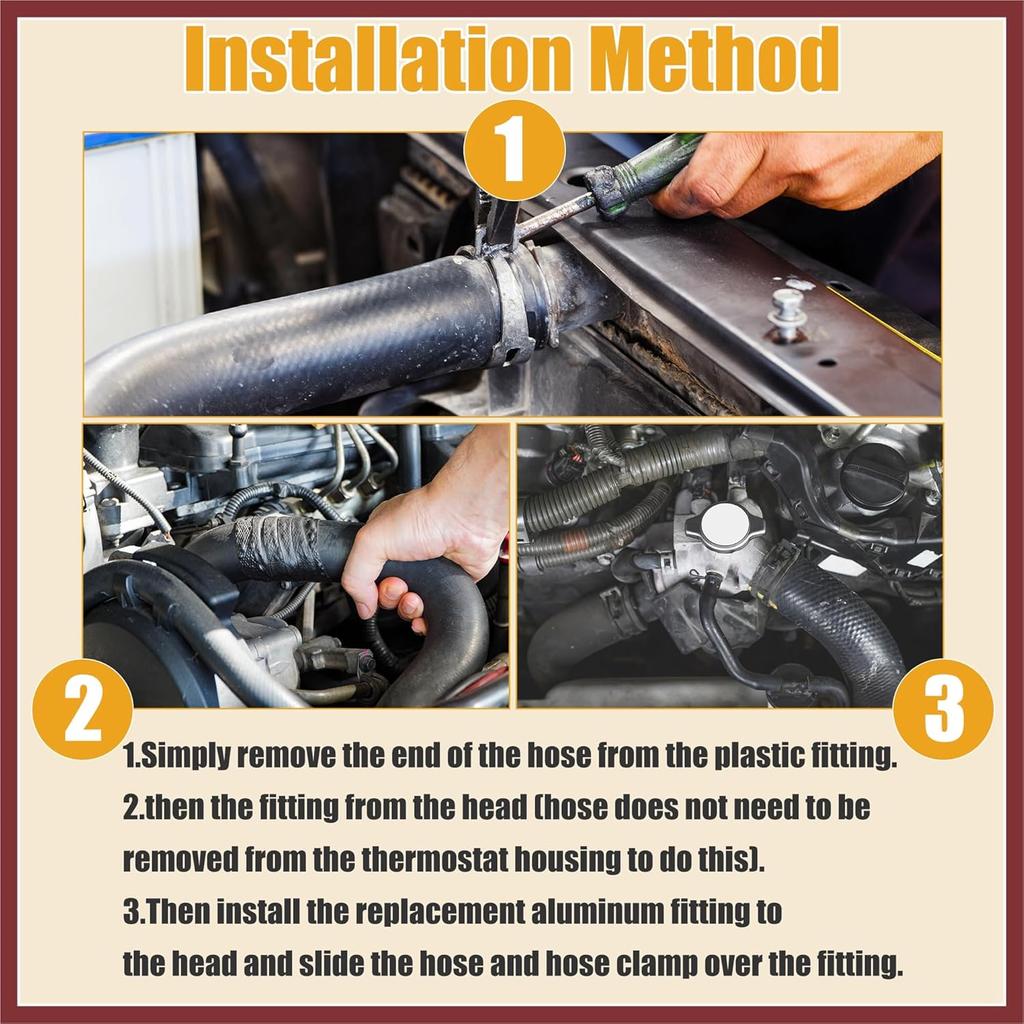 Installation Method

1

2

3

1.Simply remove the end of the hose from the plastic fitting.

2.then the fitting from the head (hose does not need to be removed from the thermostat housing to do this).

3.Then install the replacement aluminum fitting to the head and slide the hose and hose clamp over the fitting.