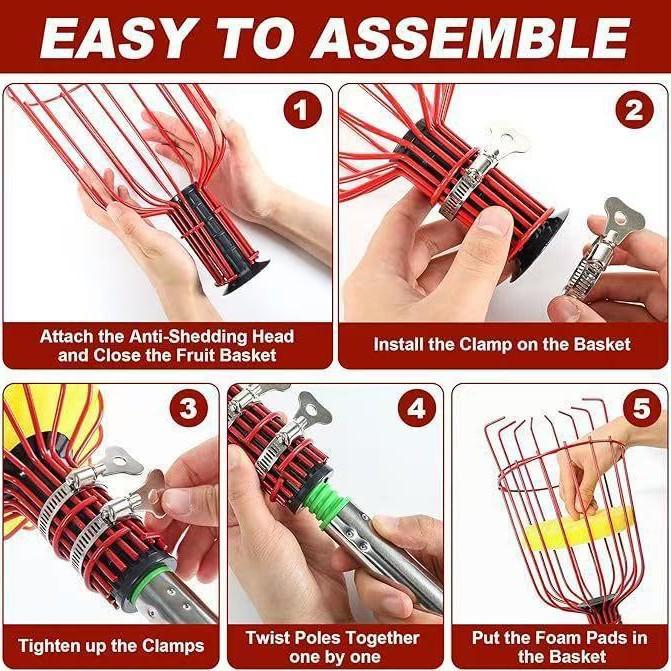 EASY TO ASSEMBLE

1

Attach the Anti-Shedding Head and Close the Fruit Basket

2

Install the Clamp on the Basket

3

Tighten up the Clamps

4

Twist Poles Together one by one

5

Put the Foam Pads in the Basket