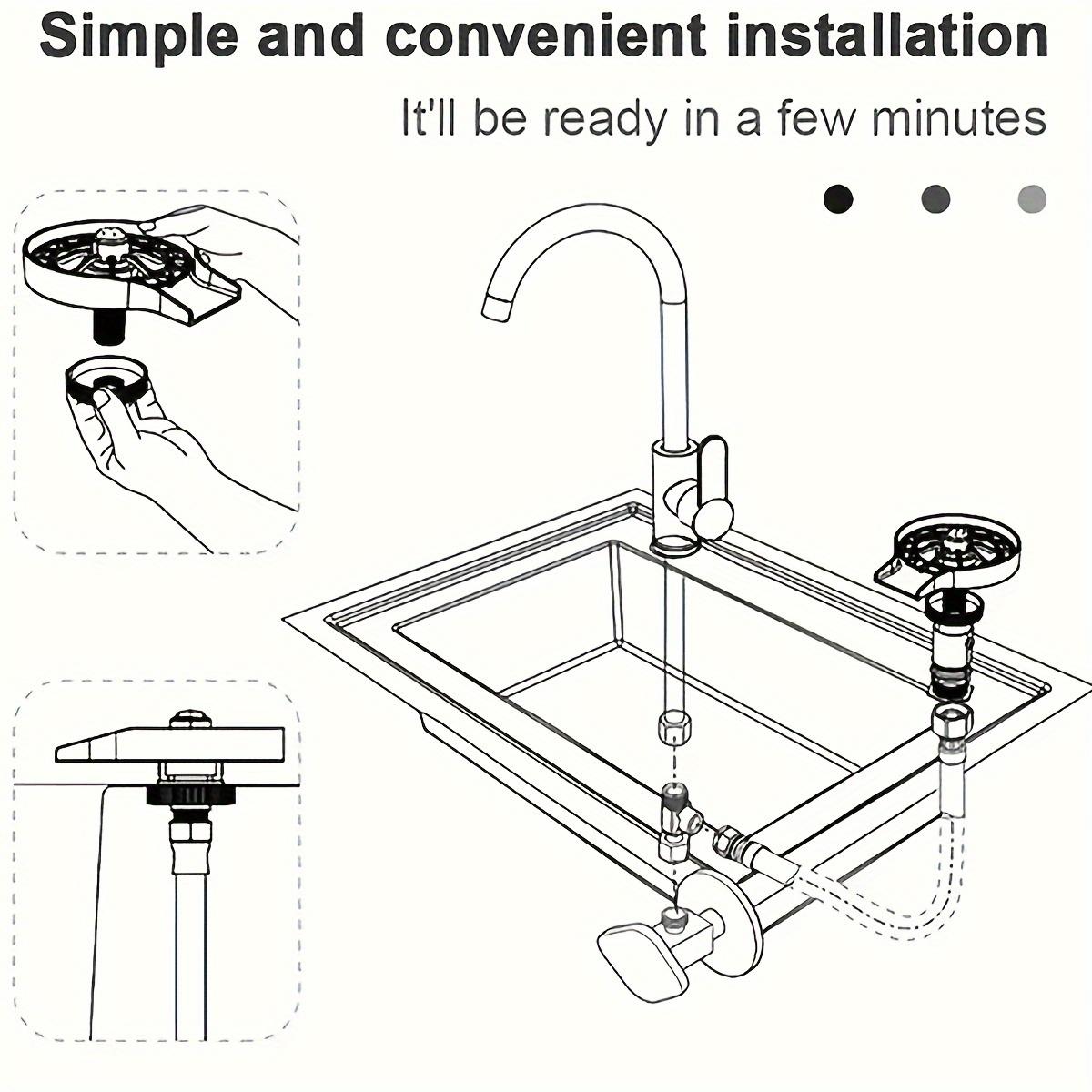 Simple and convenient installation

It'll be ready in a few minutes