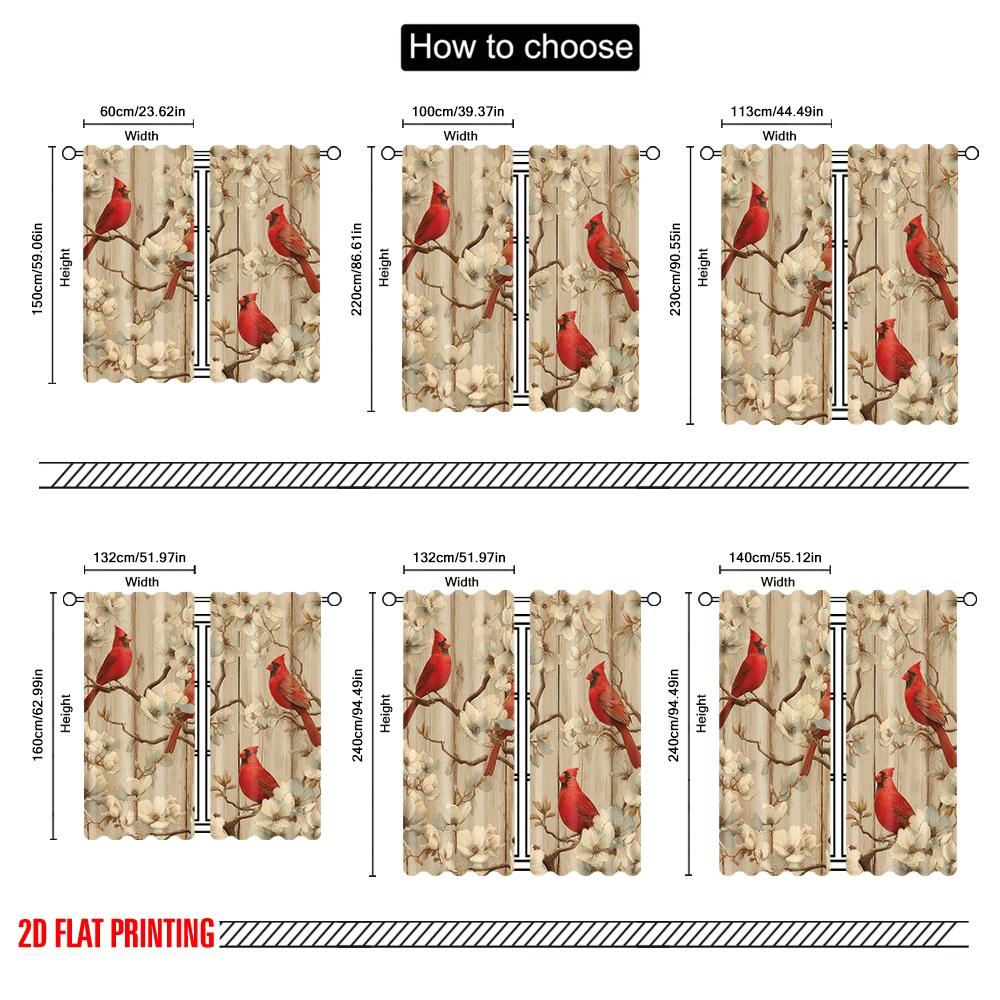 How to choose

60cm/23.62in
Width
150cm/59.06in
Height

100cm/39.37in
Width
220cm/86.61in
Height

113cm/44.49in
Width
230cm/90.55in
Height

132cm/51.97in
Width
160cm/62.99in
Height

132cm/51.97in
Width
240cm/94.49in
Height

140cm/55.12in
Width
240cm/94.49in
Height

2D FLAT PRINTING