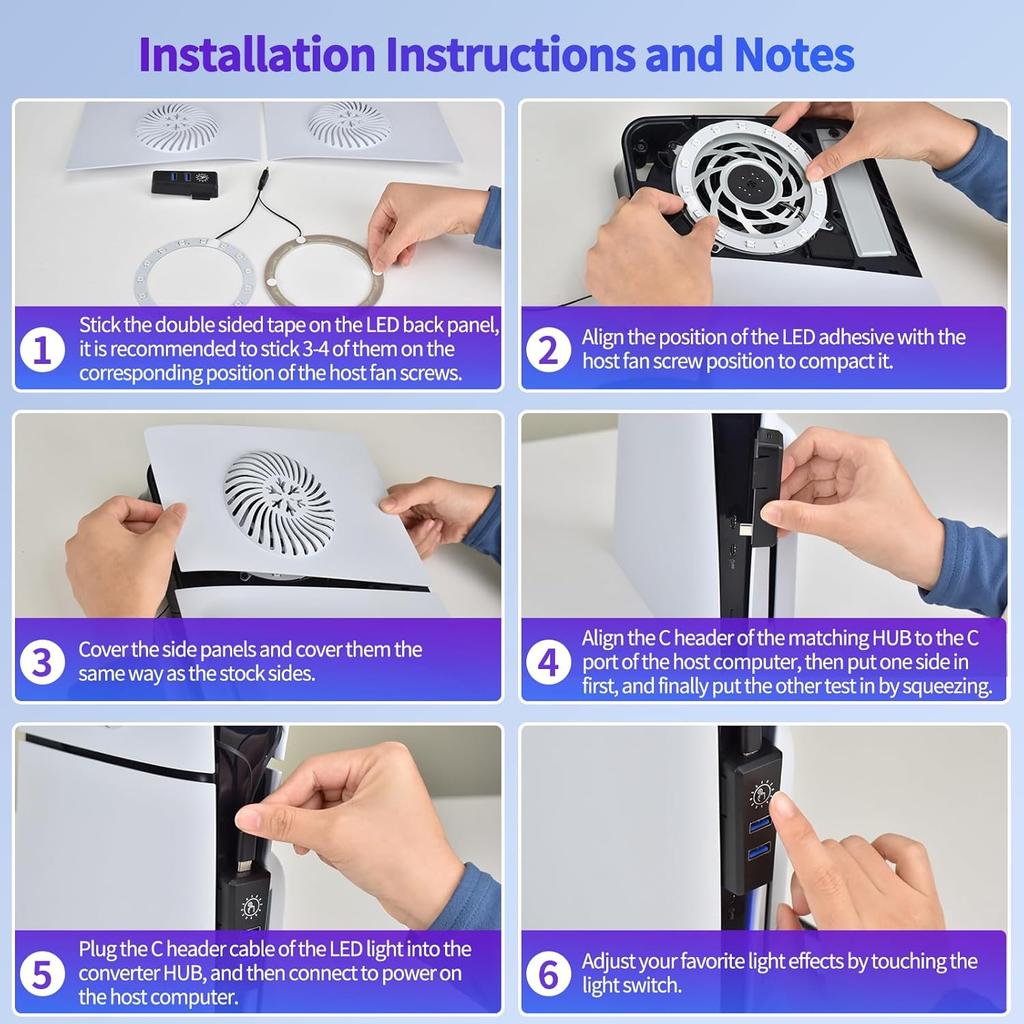 Installation Instructions and Notes

1 Stick the double sided tape on the LED back panel, it is recommended to stick 3-4 of them on the corresponding position of the host fan screws.

2 Align the position of the LED adhesive with the host fan screw position to compact it.

3 Cover the side panels and cover them the same way as the stock sides.

4 Align the C header of the matching HUB to the C port of the host computer, then put one side in first, and finally put the other test in by squeezing.

5 Plug the C header cable of the LED light into the converter HUB, and then connect to power on the host computer.

6 Adjust your favorite light effects by touching the light switch.