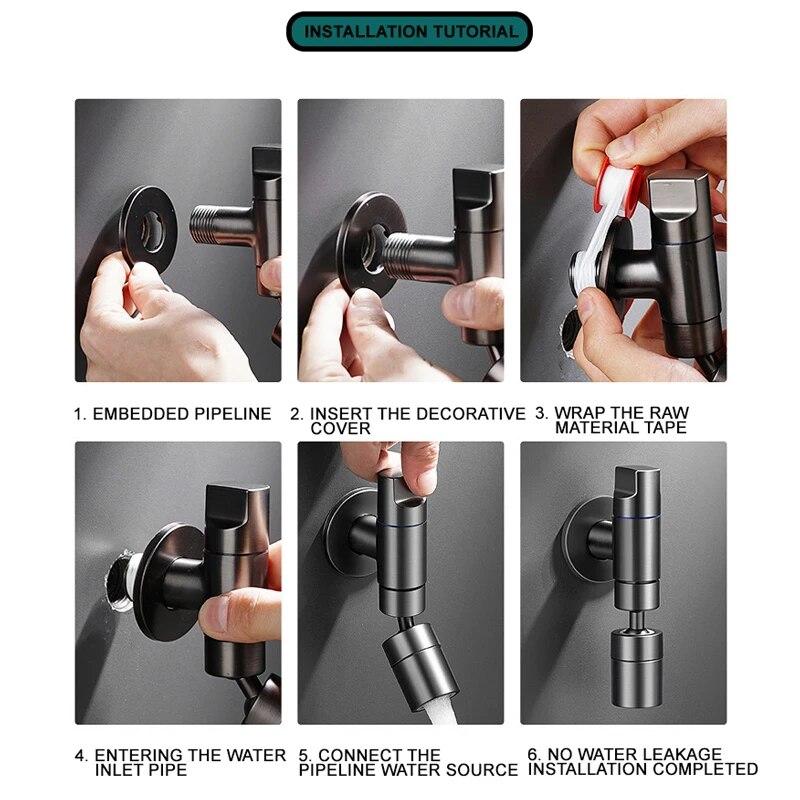 INSTALLATION TUTORIAL

1. EMBEDDED PIPELINE

2. INSERT THE DECORATIVE COVER

3. WRAP THE RAW MATERIAL TAPE

4. ENTERING THE WATER INLET PIPE

5. CONNECT THE PIPELINE WATER SOURCE

6. NO WATER LEAKAGE INSTALLATION COMPLETED